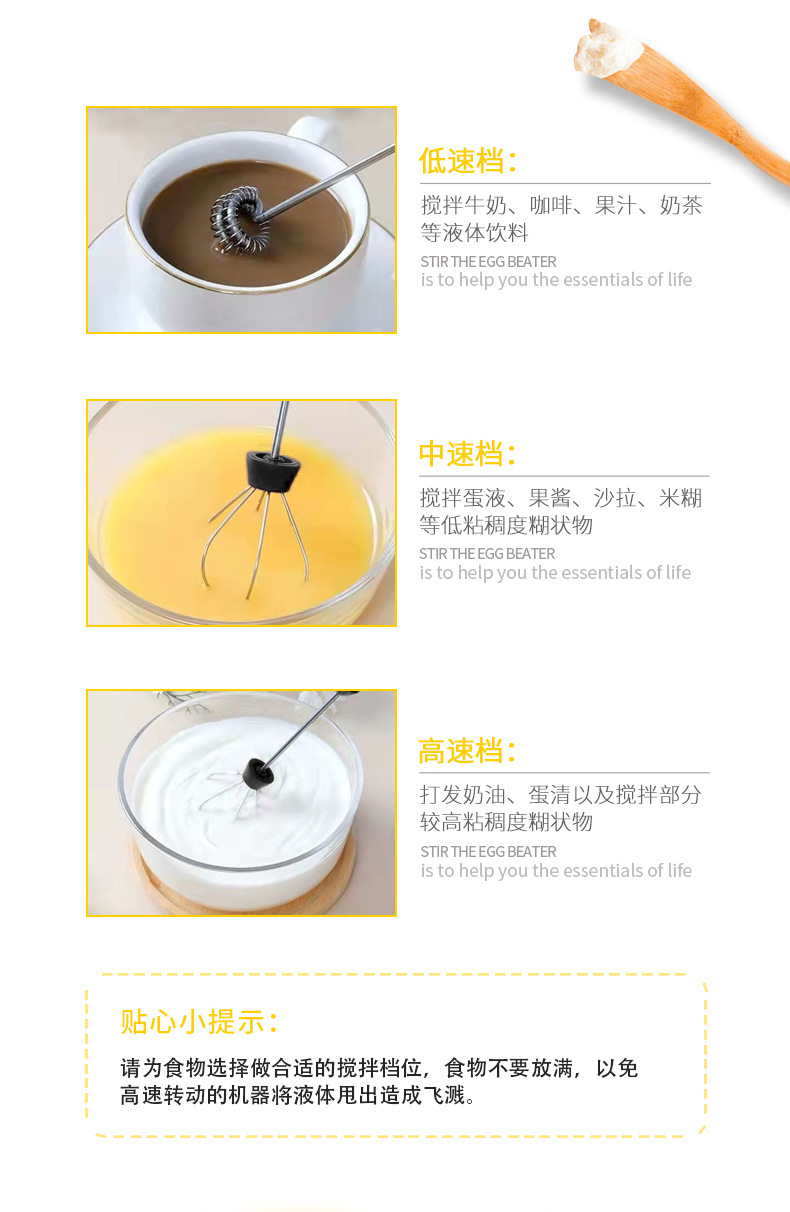 低速档：

搅拌牛奶、咖啡、果汁、奶茶等液体饮料

STIR THE EGG BEATER
is to help you the essentials of life

中速档：

搅拌蛋液、果酱、沙拉、米糊等低粘稠度糊状物

STIR THE EGG BEATER
is to help you the essentials of life

高速档：

打发奶油、蛋清以及搅拌部分较高粘稠度糊状物

STIR THE EGG BEATER
is to help you the essentials of life

贴心小提示：

请为食物选择做合适的搅拌档位，食物不要放满，以免高速转动的机器将液体甩出造成飞溅。