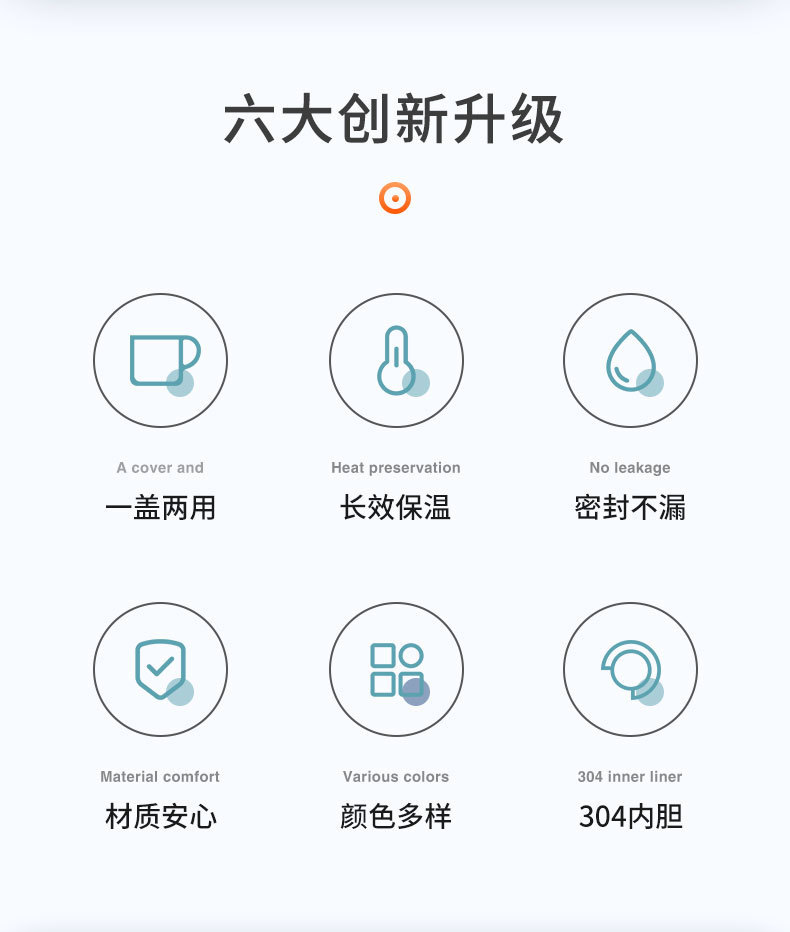 六大创新升级

A cover and
一盖两用

Heat preservation
长效保温

No leakage
密封不漏

Material comfort
材质安心

Various colors
颜色多样

304 inner liner
304内胆