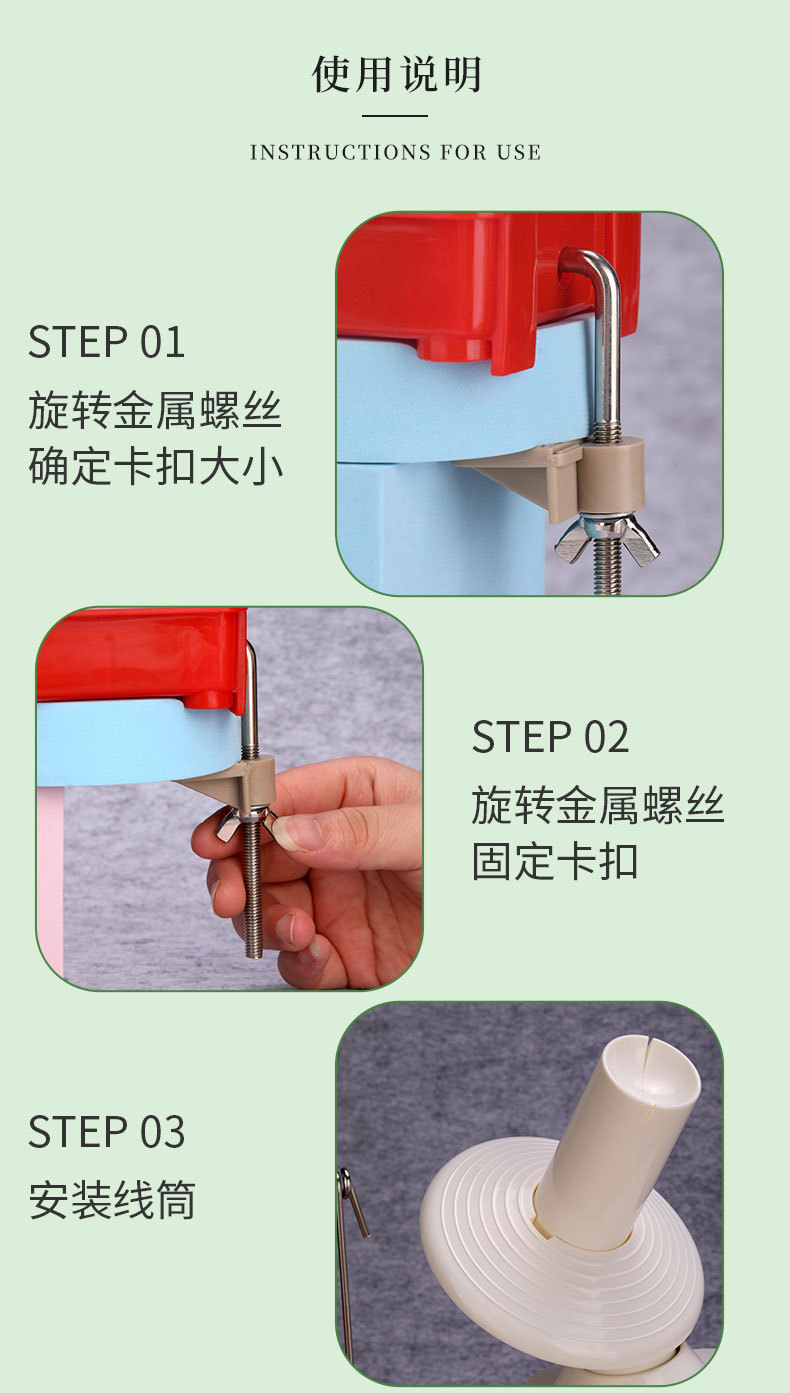 使用说明

INSTRUCTIONS FOR USE

STEP 01
旋转金属螺丝
确定卡扣大小

STEP 02
旋转金属螺丝
固定卡扣

STEP 03
安装线筒