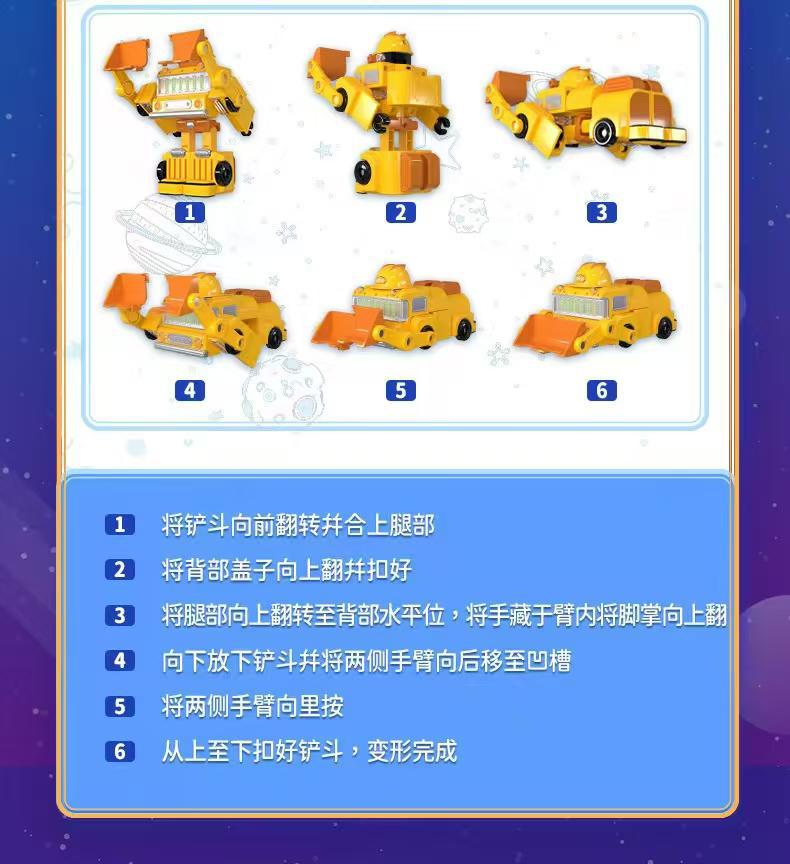 1
2
3
4
5
6

1 将铲斗向前翻转并合上腿部
2 将背部盖子向上翻并扣好
3 将腿部向上翻转至背部水平位，将手藏于臂内将脚掌向上翻
4 向下放下铲斗并将两侧手臂向后移至凹槽
5 将两侧手臂向里按
6 从上至下扣好铲斗，变形完成