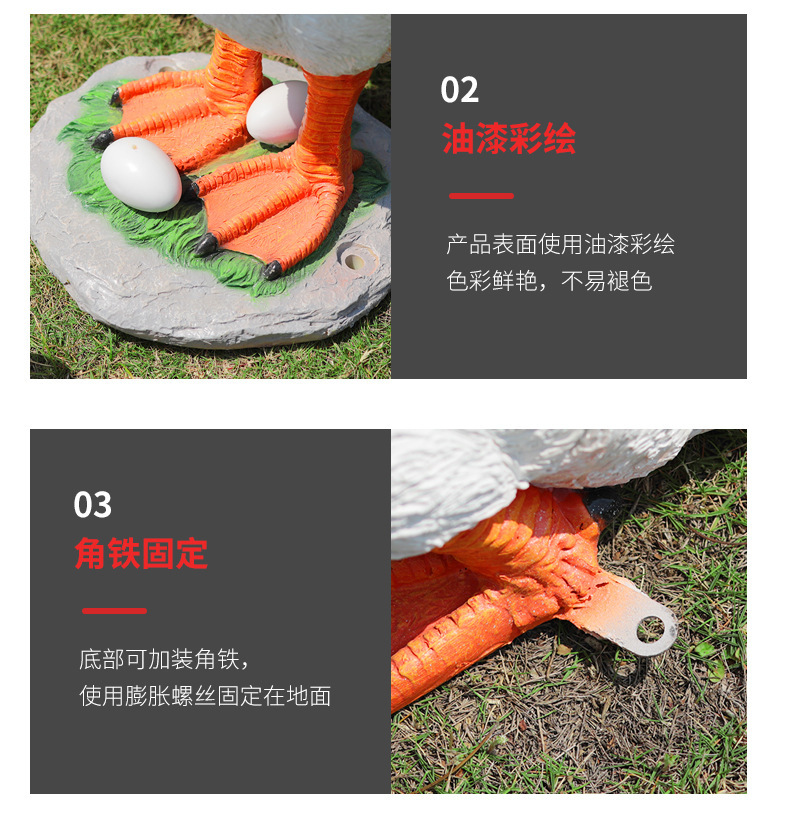 02
油漆彩绘

产品表面使用油漆彩绘
色彩鲜艳，不易褪色

03
角铁固定

底部可加装角铁，
使用膨胀螺丝固定在地面