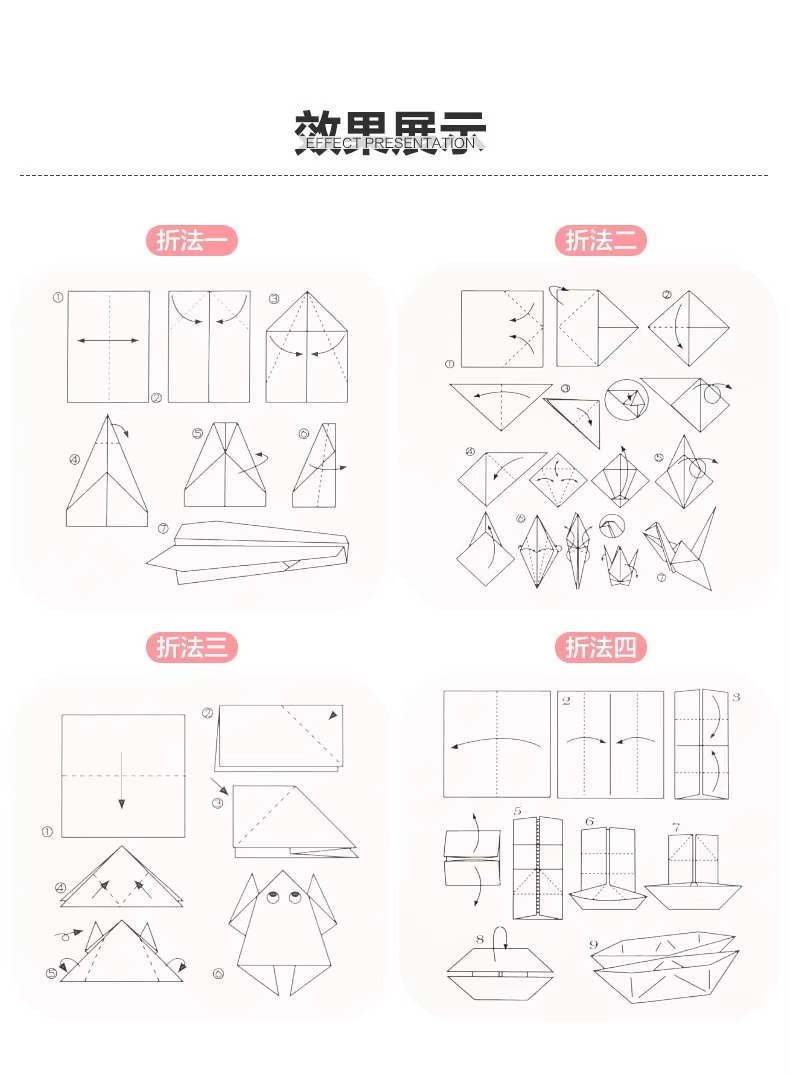 效果展示
EFFECT PRESENTATION

折法一

①
②
③
④
⑤
⑥
⑦

折法二

①
②
③
④
⑤
⑥
⑦

折法三

①
②
③
④
⑤
⑥

折法四

2
3
5
6
7
8
9