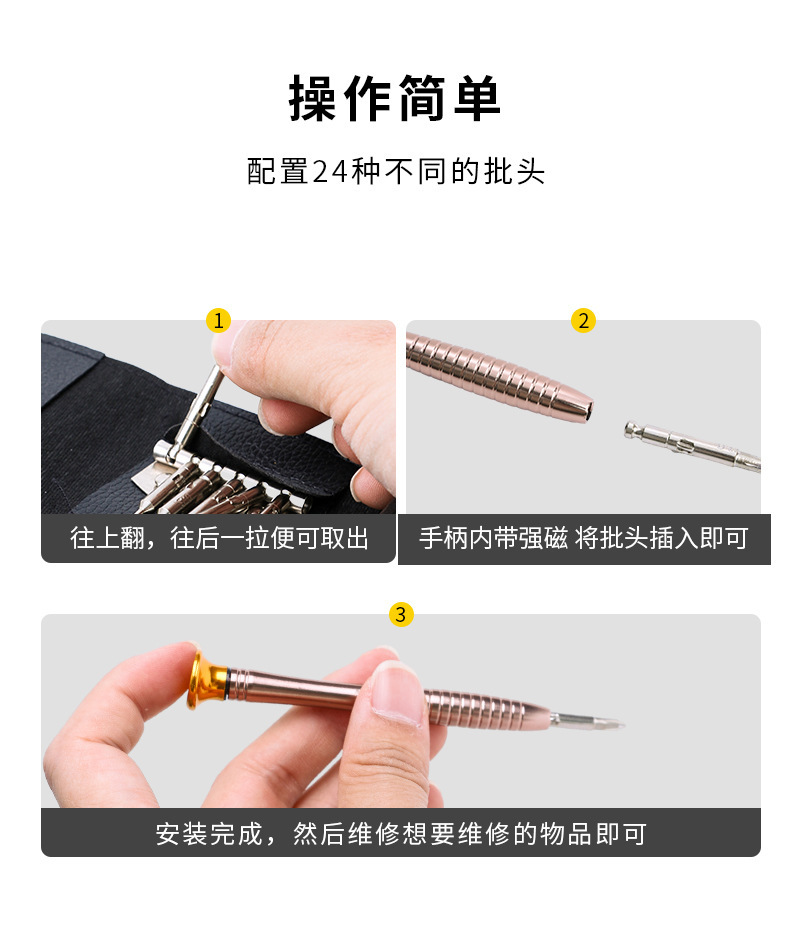 操作简单

配置24种不同的批头

1

往上翻，往后一拉便可取出

2

手柄内带强磁 将批头插入即可

3

安装完成，然后维修想要维修的物品即可