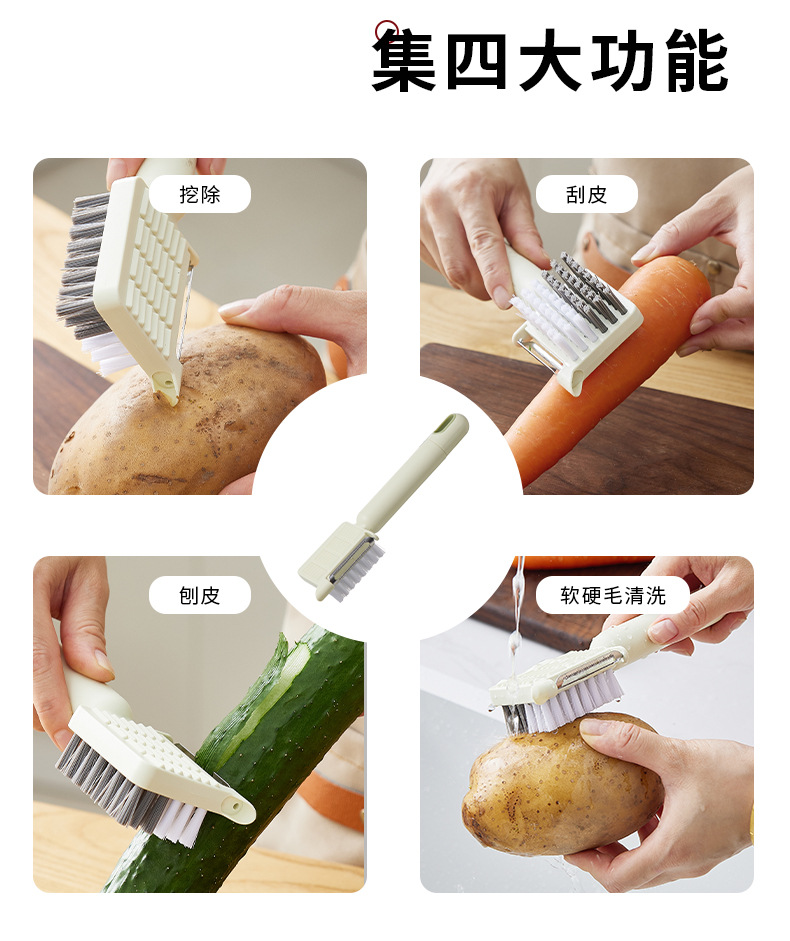 集四大功能

挖除

刮皮

刨皮

软硬毛清洗