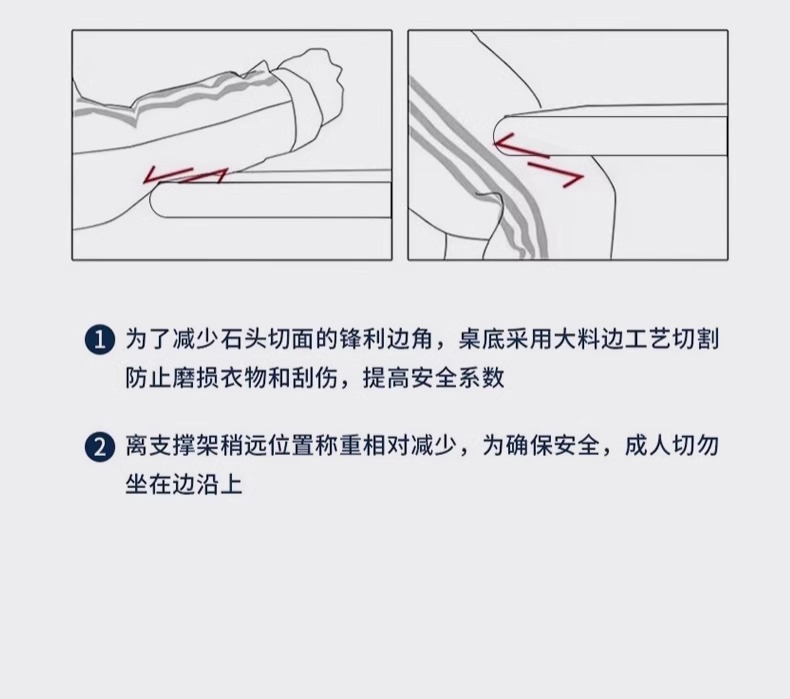 1 为了减少石头切面的锋利边角，桌底采用大料边工艺切割防止磨损衣物和刮伤，提高安全系数

2 离支撑架稍远位置称重相对减少，为确保安全，成人切勿坐在边沿上