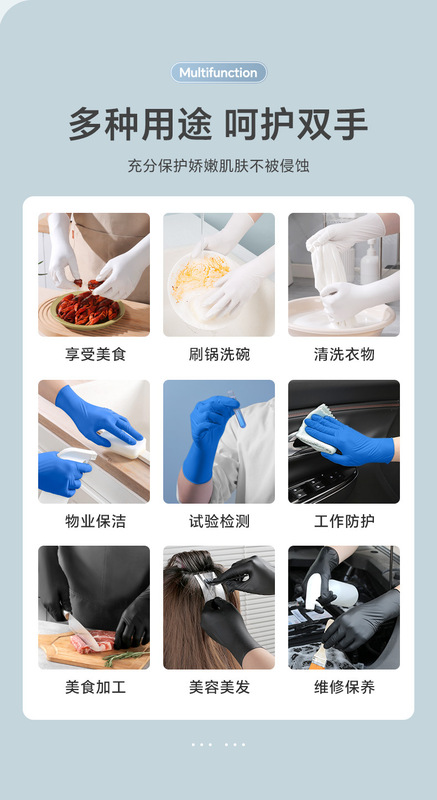 Multifunction

多种用途 呵护双手

充分保护娇嫩肌肤不被侵蚀

享受美食

刷锅洗碗

清洗衣物

物业保洁

试验检测

工作防护

美食加工

美容美发

维修保养