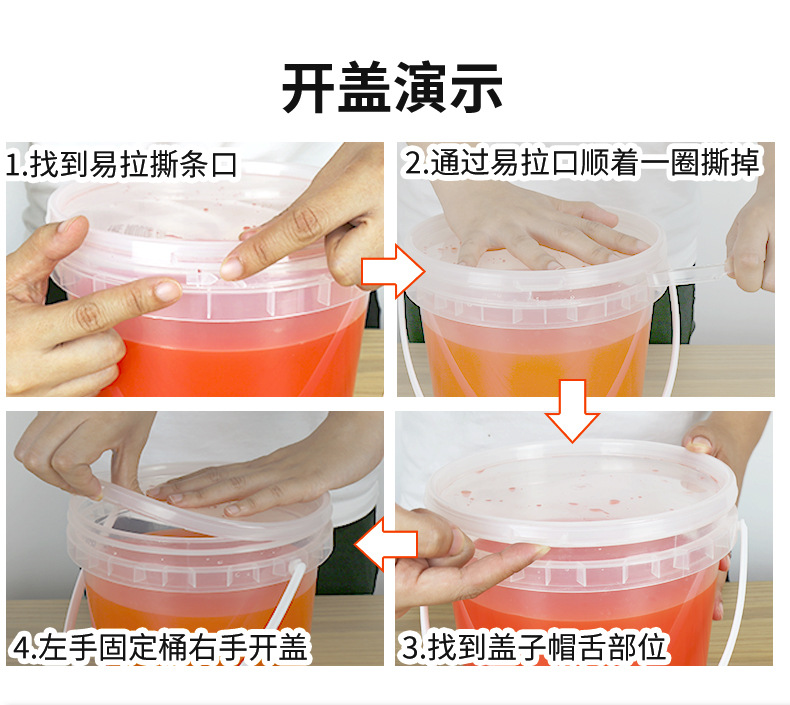 开盖演示

1.找到易拉撕条口

2.通过易拉口顺着一圈撕掉

3.找到盖子帽舌部位

4.左手固定桶右手开盖