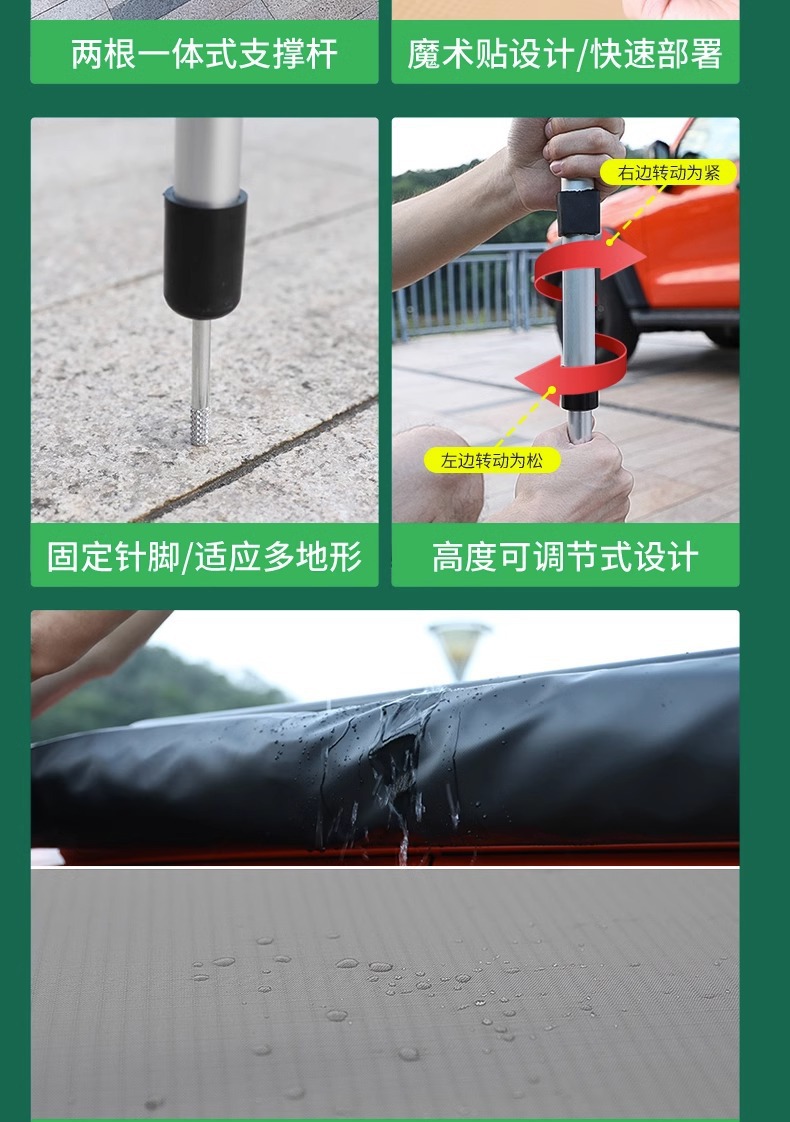 两根一体式支撑杆

魔术贴设计/快速部署

右边转动为紧

左边转动为松

固定针脚/适应多地形

高度可调节式设计