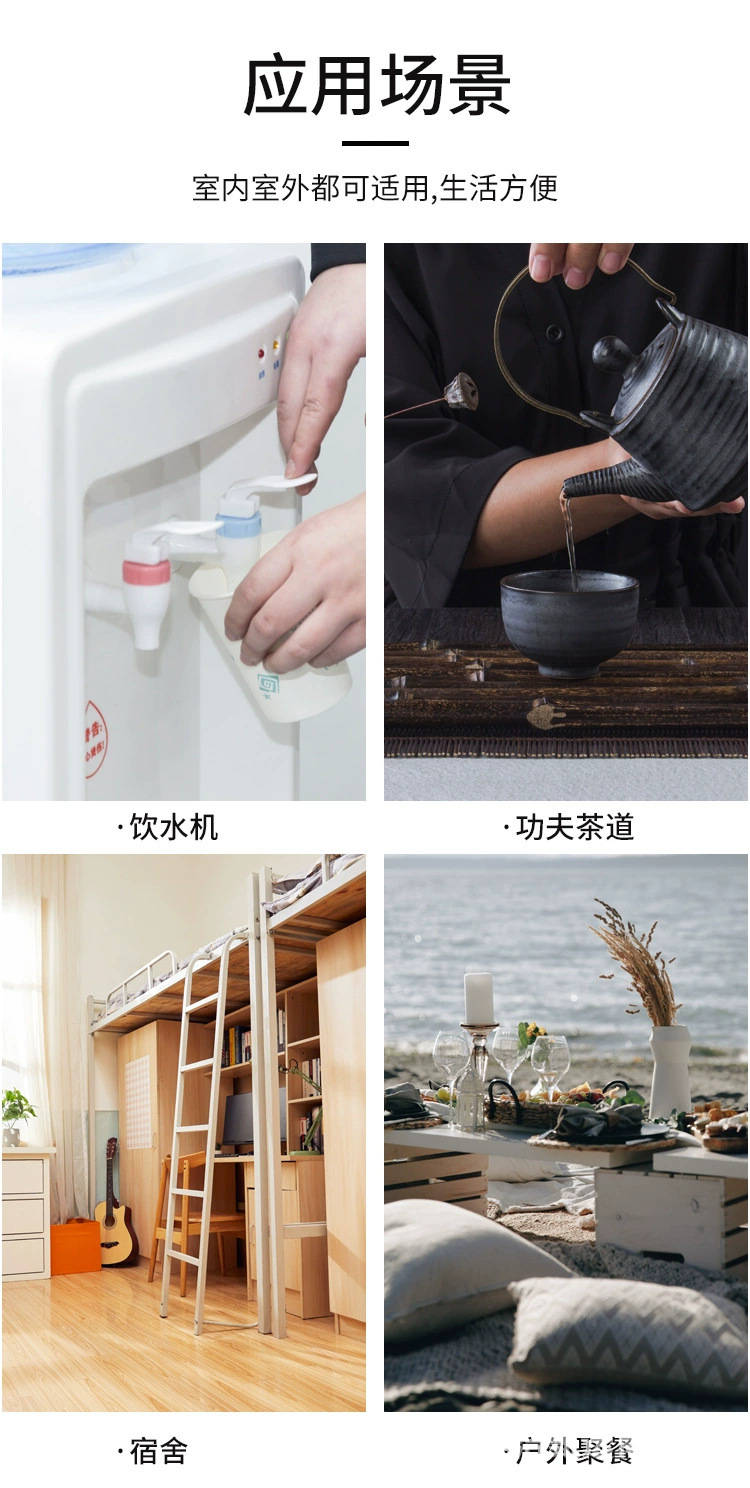 应用场景

室内室外都可适用,生活方便

·饮水机

·功夫茶道

·宿舍

·户外聚餐