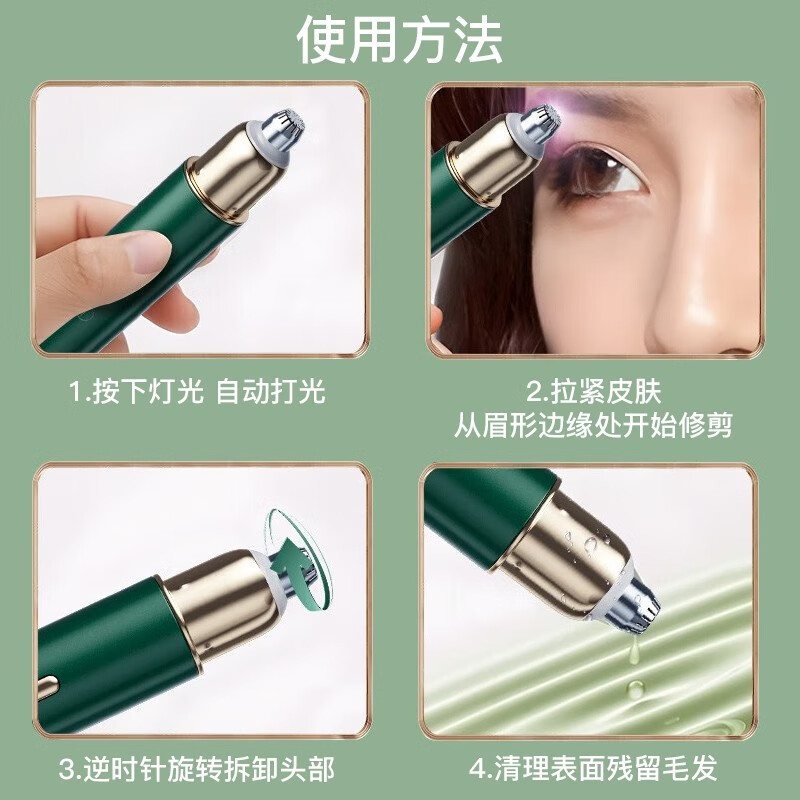 使用方法

1.按下灯光 自动打光

2.拉紧皮肤
从眉形边缘处开始修剪

3.逆时针旋转拆卸头部

4.清理表面残留毛发