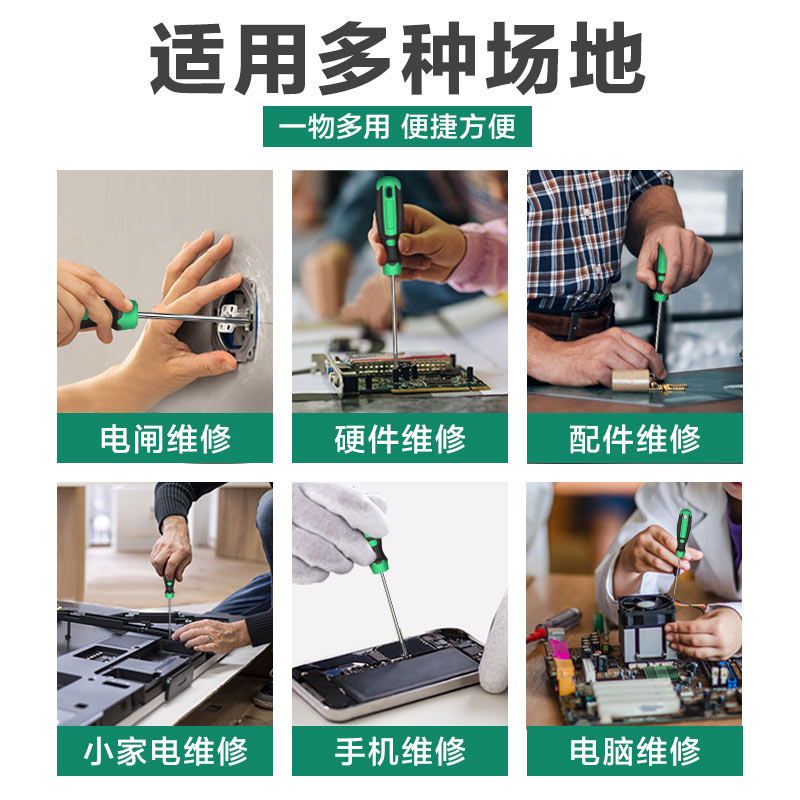 适用多种场地

一物多用 便捷方便

电闸维修

硬件维修

配件维修

小家电维修

手机维修

电脑维修