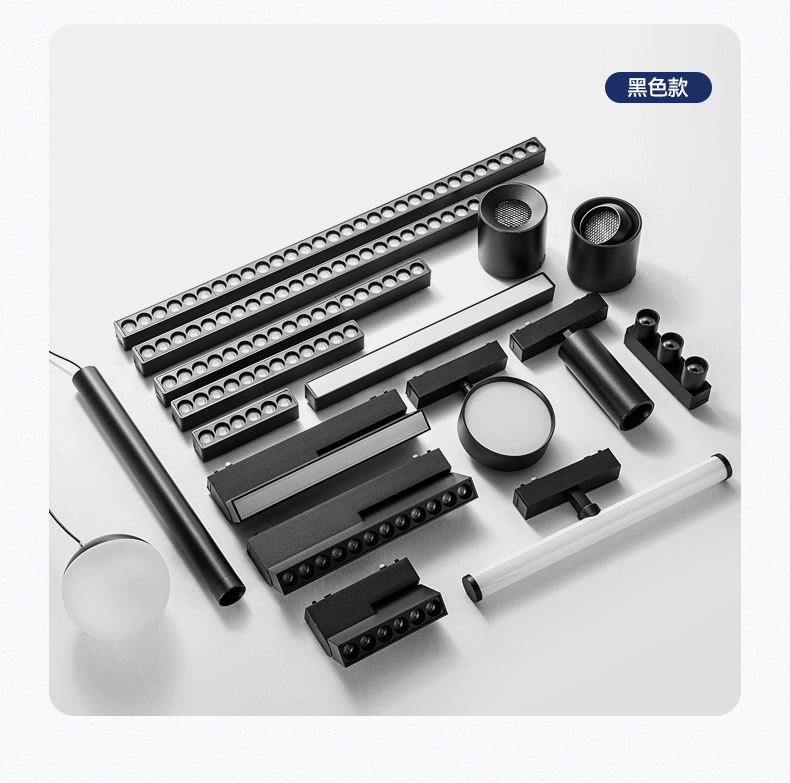 黑色款