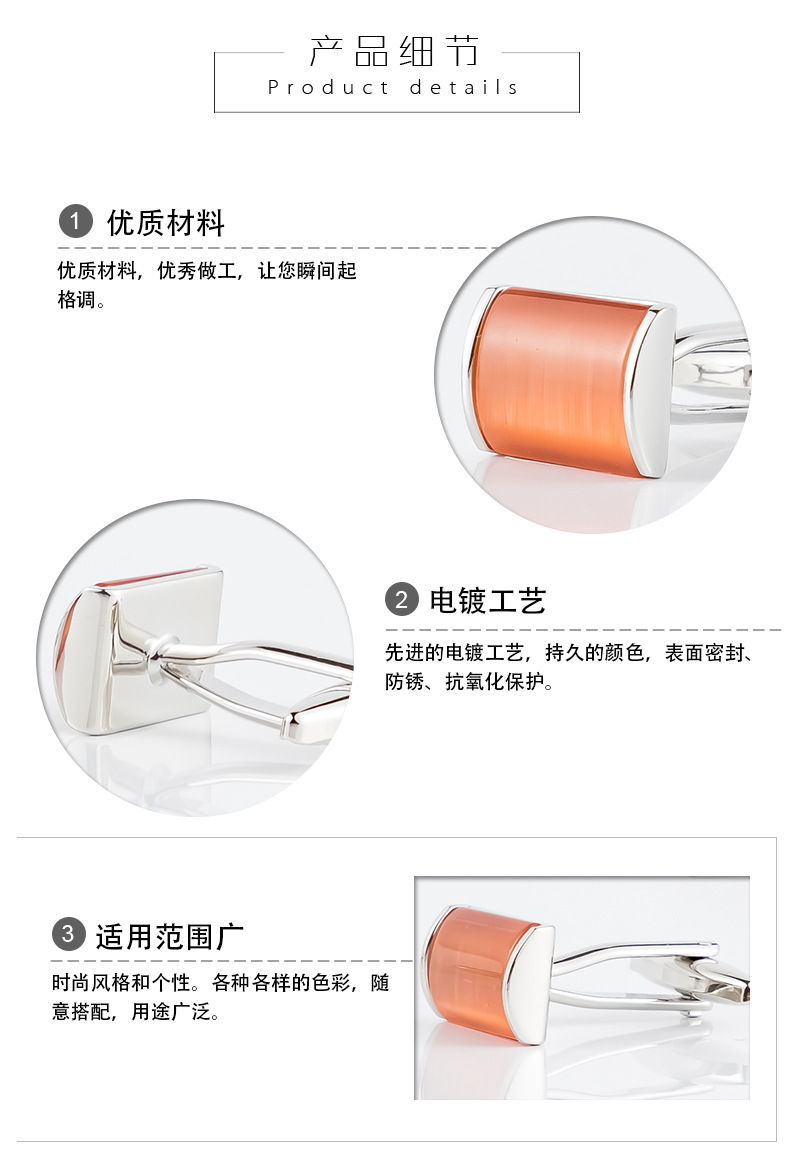 产品细节
Product details

1 优质材料

优质材料，优秀做工，让您瞬间起格调。

2 电镀工艺

先进的电镀工艺，持久的颜色，表面密封、防锈、抗氧化保护。

3 适用范围广

时尚风格和个性。各种各样的色彩，随意搭配，用途广泛。