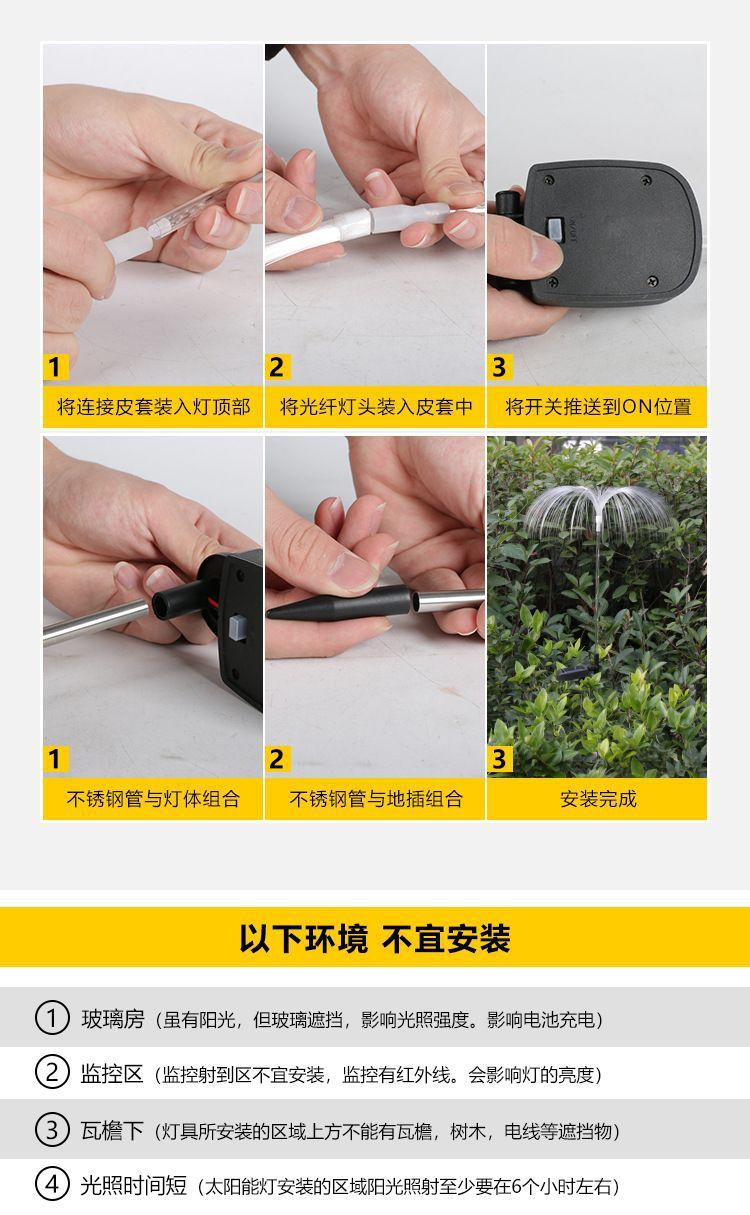 1
将连接皮套装入灯顶部

2
将光纤灯头装入皮套中

3
将开关推送到ON位置

1
不锈钢管与灯体组合

2
不锈钢管与地插组合

3
安装完成

以下环境 不宜安装

① 玻璃房（虽有阳光，但玻璃遮挡，影响光照强度。影响电池充电）

② 监控区（监控射到区不宜安装，监控有红外线。会影响灯的亮度）

③ 瓦檐下（灯具所安装的区域上方不能有瓦檐，树木，电线等遮挡物）

④ 光照时间短（太阳能灯安装的区域阳光照射至少要在6个小时左右）