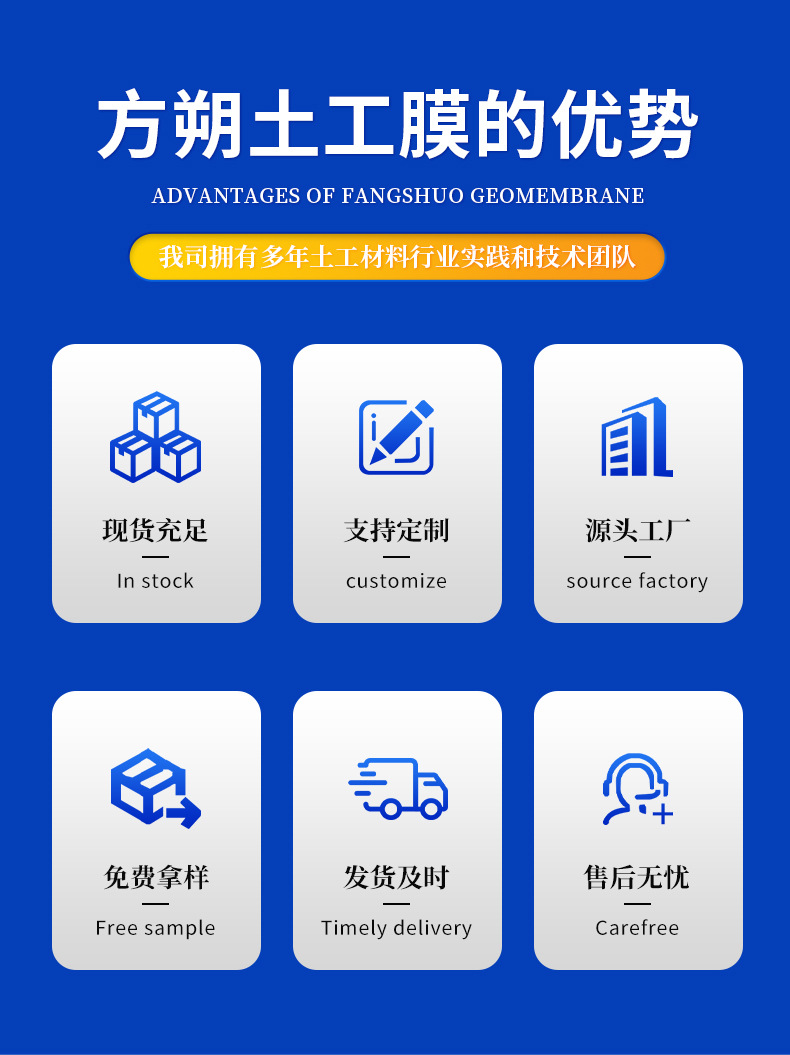 方朔土工膜的优势

ADVANTAGES OF FANGSHUO GEOMEMBRANE

我司拥有多年土工材料行业实践和技术团队

现货充足
In stock

支持定制
customize

源头工厂
source factory

免费拿样
Free sample

发货及时
Timely delivery

售后无忧
Carefree