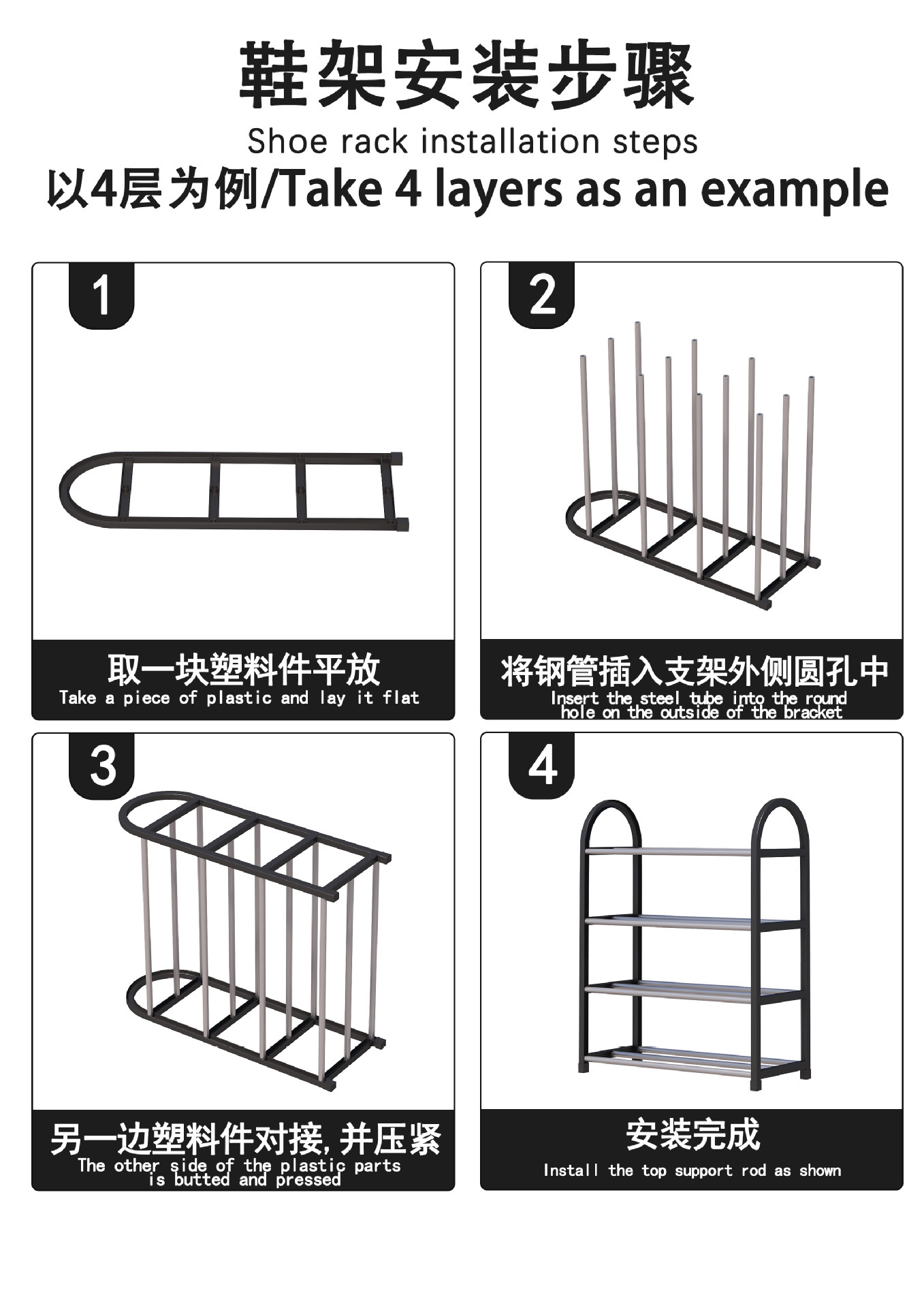 鞋架安装步骤
Shoe rack installation steps
以4层为例/Take 4 layers as an example

1
取一块塑料件平放
Take a piece of plastic and lay it flat

2
将钢管插入支架外侧圆孔中
Insert the steel tube into the round hole on the outside of the bracket

3
另一边塑料件对接,并压紧
The other side of the plastic parts is butted and pressed

4
安装完成
Install the top support rod as shown