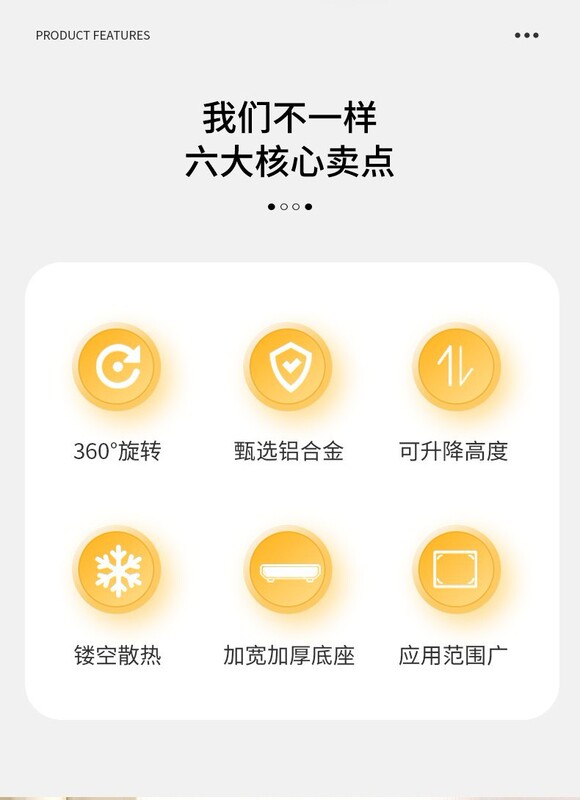 PRODUCT FEATURES

我们不一样
六大核心卖点

360°旋转

甄选铝合金

可升降高度

镂空散热

加宽加厚底座

应用范围广