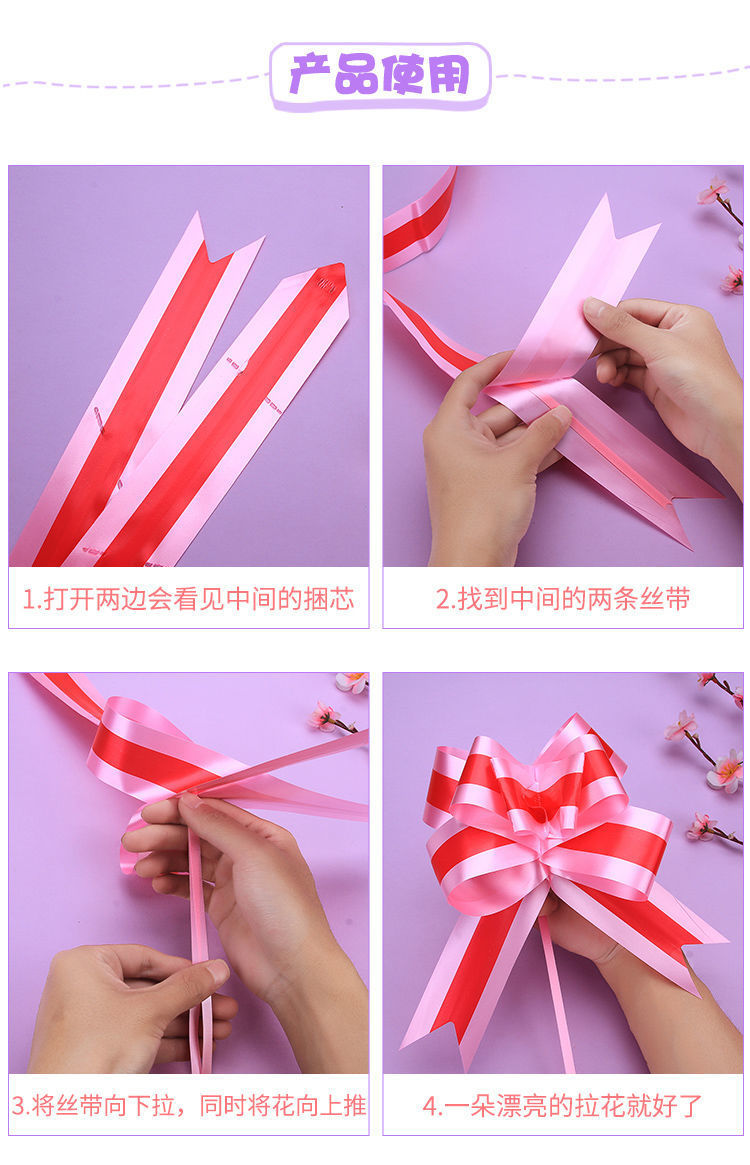 产品使用

1.打开两边会看见中间的捆芯

2.找到中间的两条丝带

3.将丝带向下拉，同时将花向上推

4.一朵漂亮的拉花就好了