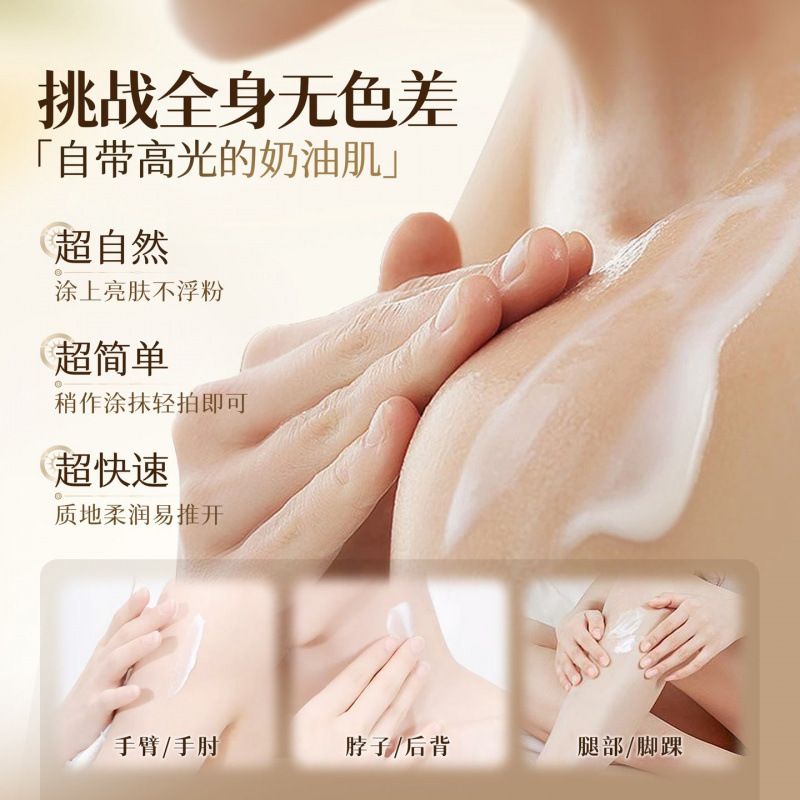 挑战全身无色差
「自带高光的奶油肌」

超自然
涂上亮肤不浮粉

超简单
稍作涂抹轻拍即可

超快速
质地柔润易推开

手臂/手肘

脖子/后背

腿部/脚踝