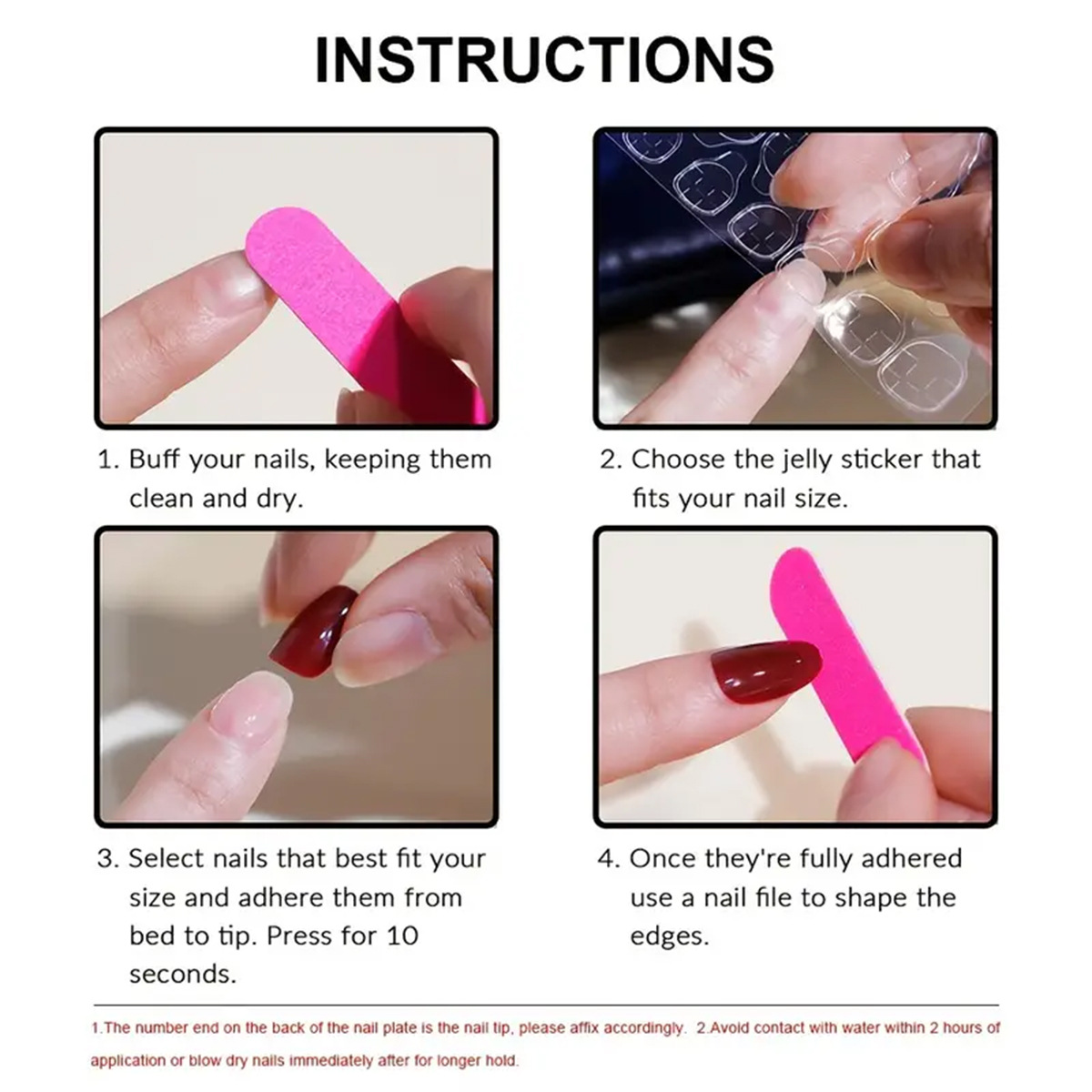 INSTRUCTIONS

1. Buff your nails, keeping them clean and dry.

2. Choose the jelly sticker that fits your nail size.

3. Select nails that best fit your size and adhere them from bed to tip. Press for 10 seconds.

4. Once they're fully adhered use a nail file to shape the edges.

1.The number end on the back of the nail plate is the nail tip, please affix accordingly. 2.Avoid contact with water within 2 hours of application or blow dry nails immediately after for longer hold.