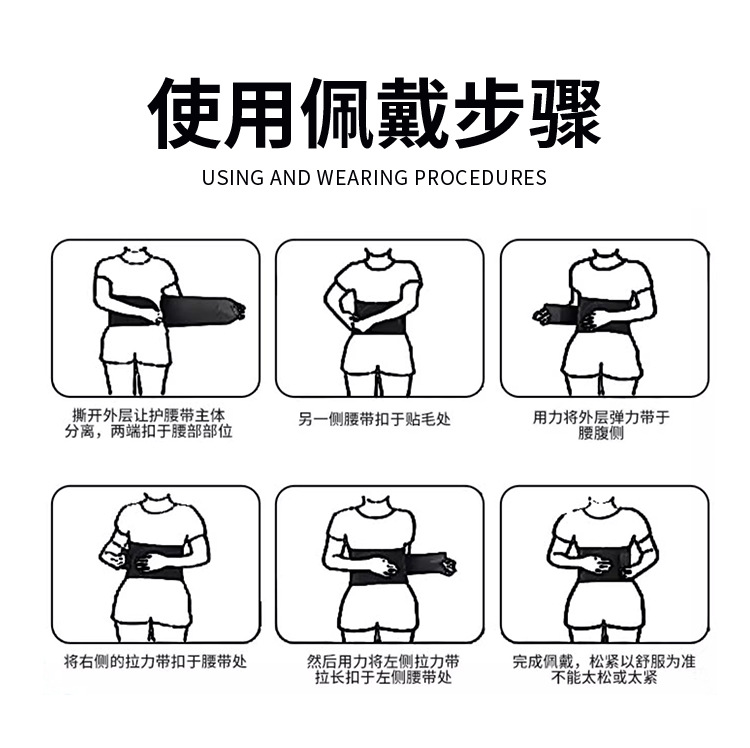 使用佩戴步骤
USING AND WEARING PROCEDURES

撕开外层让护腰带主体分离，两端扣于腰部部位

另一侧腰带扣于贴毛处

用力将外层弹力带于腰腹侧

将右侧的拉力带扣于腰带处

然后用力将左侧拉力带拉长扣于左侧腰带处

完成佩戴，松紧以舒服为准不能太松或太紧