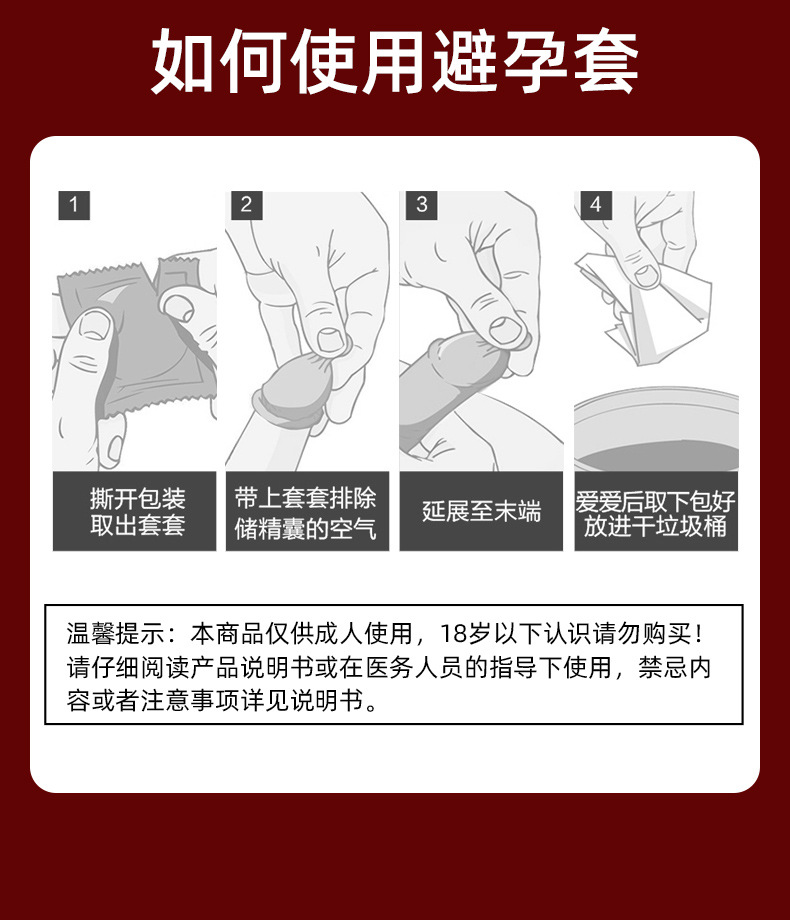 如何使用避孕套

1
撕开包装
取出套套

2
带上套套排除
储精囊的空气

3
延展至末端

4
爱爱后取下包好
放进干垃圾桶

温馨提示：本商品仅供成人使用，18岁以下认识请勿购买！请仔细阅读产品说明书或在医务人员的指导下使用，禁忌内容或者注意事项详见说明书。