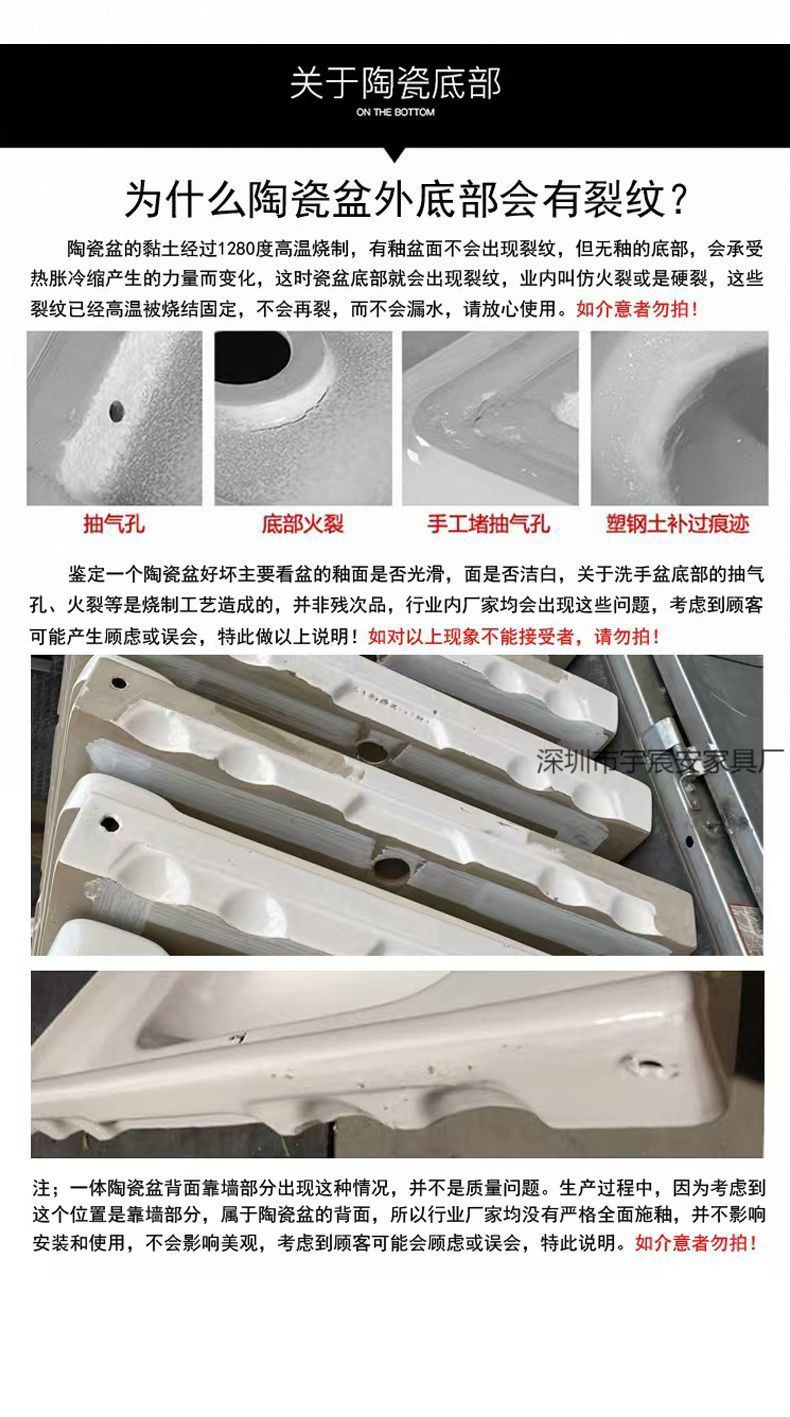 关于陶瓷底部
ON THE BOTTOM

为什么陶瓷盆外底部会有裂纹？

陶瓷盆的黏土经过1280度高温烧制，有釉盆面不会出现裂纹，但无釉的底部，会承受热胀冷缩产生的力量而变化，这时瓷盆底部就会出现裂纹，业内叫仿火裂或是硬裂，这些裂纹已经高温被烧结固定，不会再裂，而不会漏水，请放心使用。如介意者勿拍！

抽气孔　底部火裂　手工堵抽气孔　塑钢土补过痕迹

鉴定一个陶瓷盆好坏主要看盆的釉面是否光滑，面是否洁白，关于洗手盆底部的抽气孔、火裂等是烧制工艺造成的，并非残次品，行业内厂家均会出现这些问题，考虑到顾客可能产生顾虑或误会，特此做以上说明！如对以上现象不能接受者，请勿拍！

深圳市宇宸安家具厂

注；一体陶瓷盆背面靠墙部分出现这种情况，并不是质量问题。生产过程中，因为考虑到这个位置是靠墙部分，属于陶瓷盆的背面，所以行业厂家均没有严格全面施釉，并不影响安装和使用，不会影响美观，考虑到顾客可能会顾虑或误会，特此说明。如介意者勿拍！