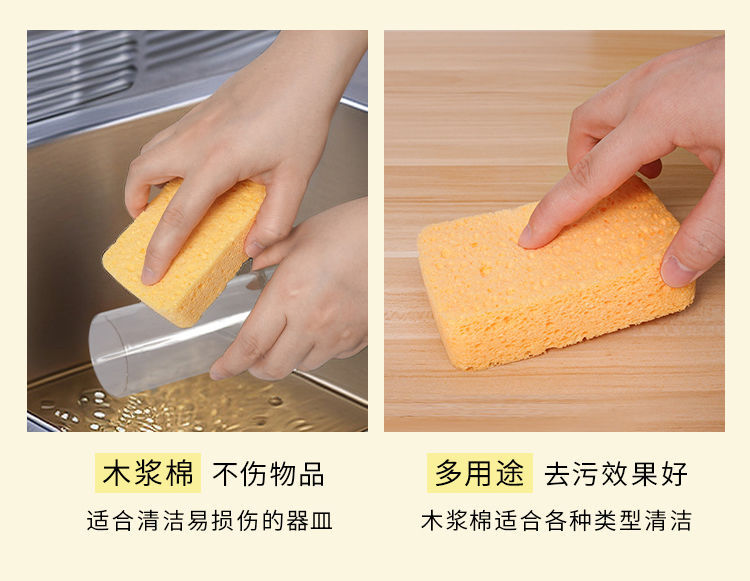 木浆棉 不伤物品

适合清洁易损伤的器皿

多用途 去污效果好

木浆棉适合各种类型清洁