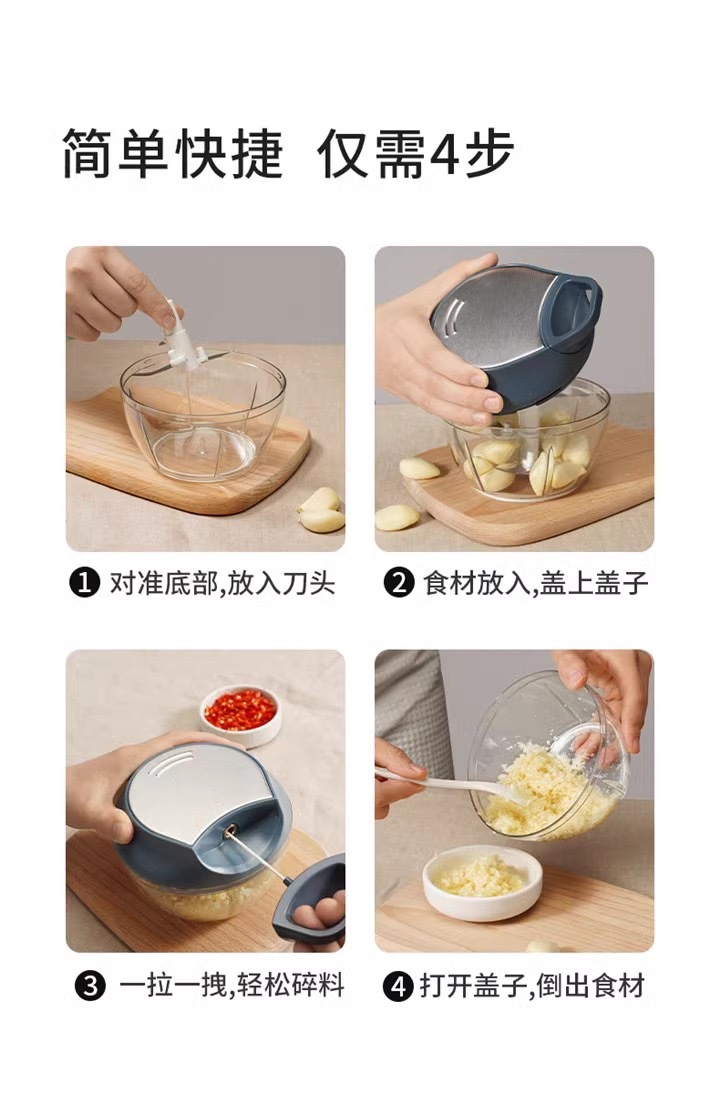 简单快捷 仅需4步

❶ 对准底部,放入刀头

❷ 食材放入,盖上盖子

❸ 一拉一拽,轻松碎料

❹ 打开盖子,倒出食材