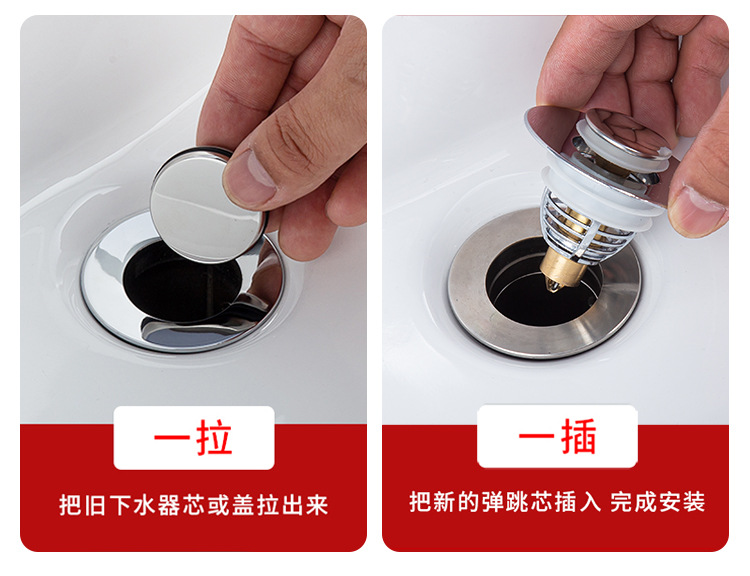 一拉

把旧下水器芯或盖拉出来

一插

把新的弹跳芯插入 完成安装