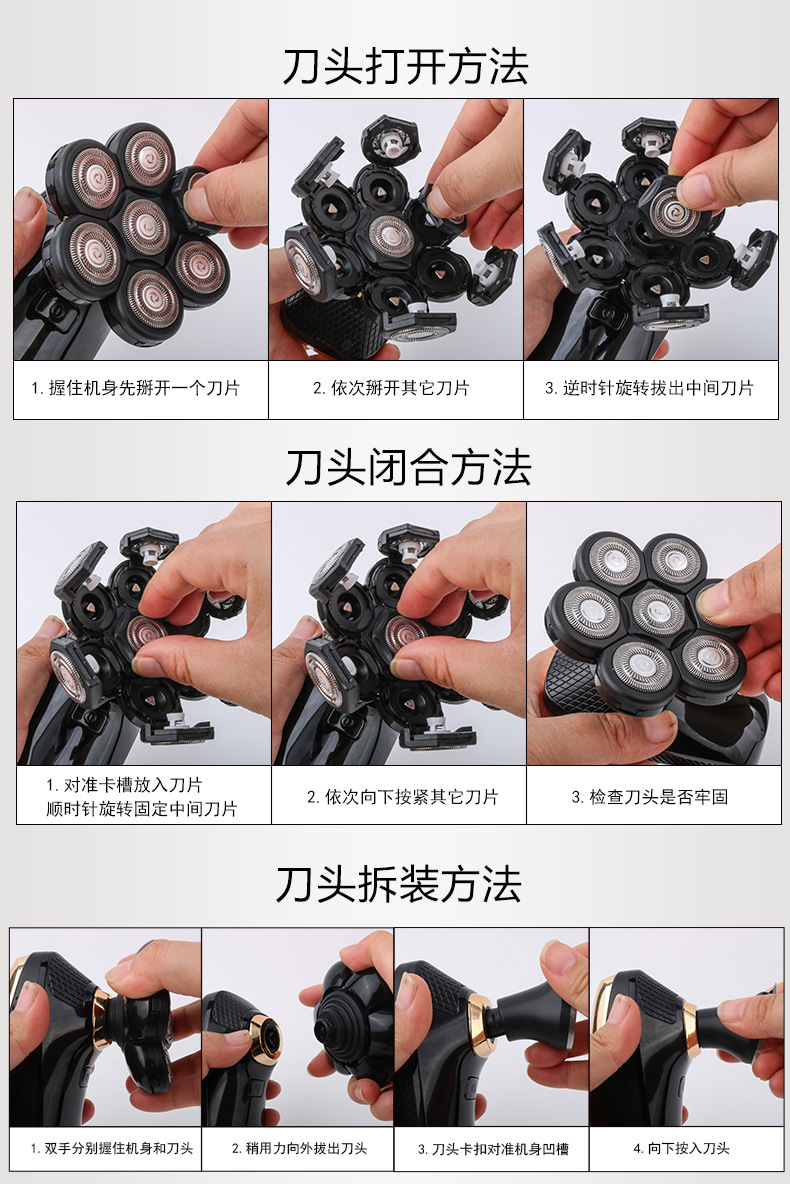 刀头打开方法

1. 握住机身先掰开一个刀片

2. 依次掰开其它刀片

3. 逆时针旋转拔出中间刀片

刀头闭合方法

1. 对准卡槽放入刀片
顺时针旋转固定中间刀片

2. 依次向下按紧其它刀片

3. 检查刀头是否牢固

刀头拆装方法

1. 双手分别握住机身和刀头

2. 稍用力向外拔出刀头

3. 刀头卡扣对准机身凹槽

4. 向下按入刀头