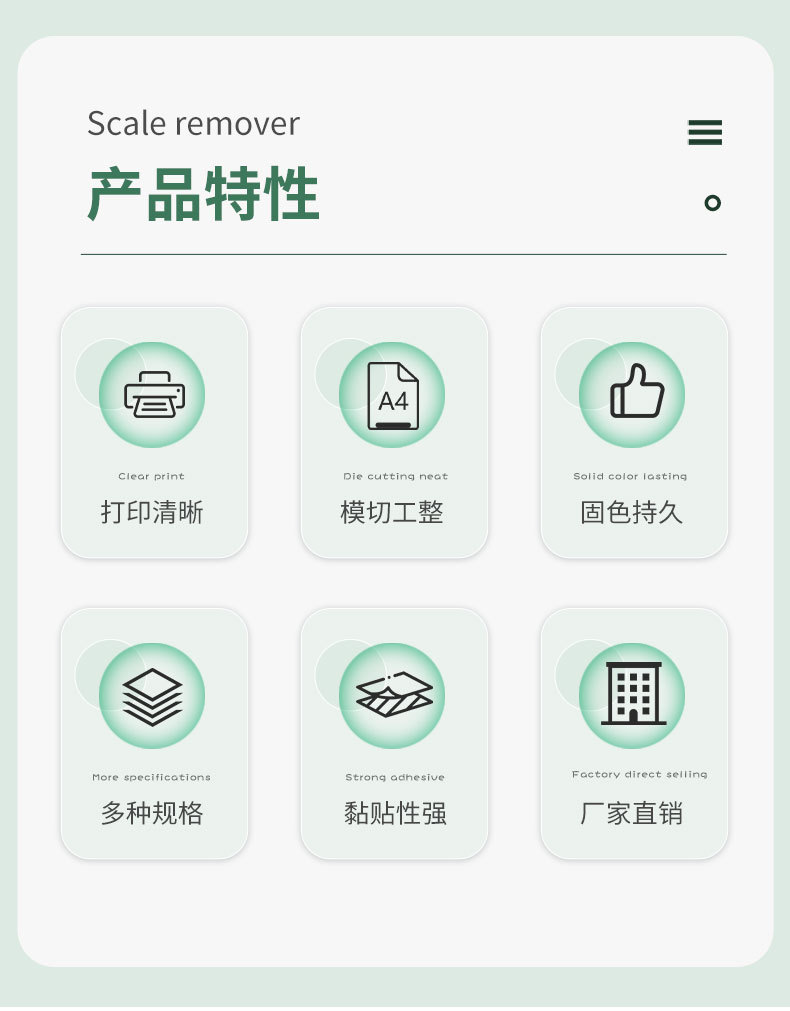 Scale remover

产品特性

A4

Clear print
打印清晰

Die cutting neat
模切工整

Solid color lasting
固色持久

More specifications
多种规格

Strong adhesive
黏贴性强

Factory direct selling
厂家直销