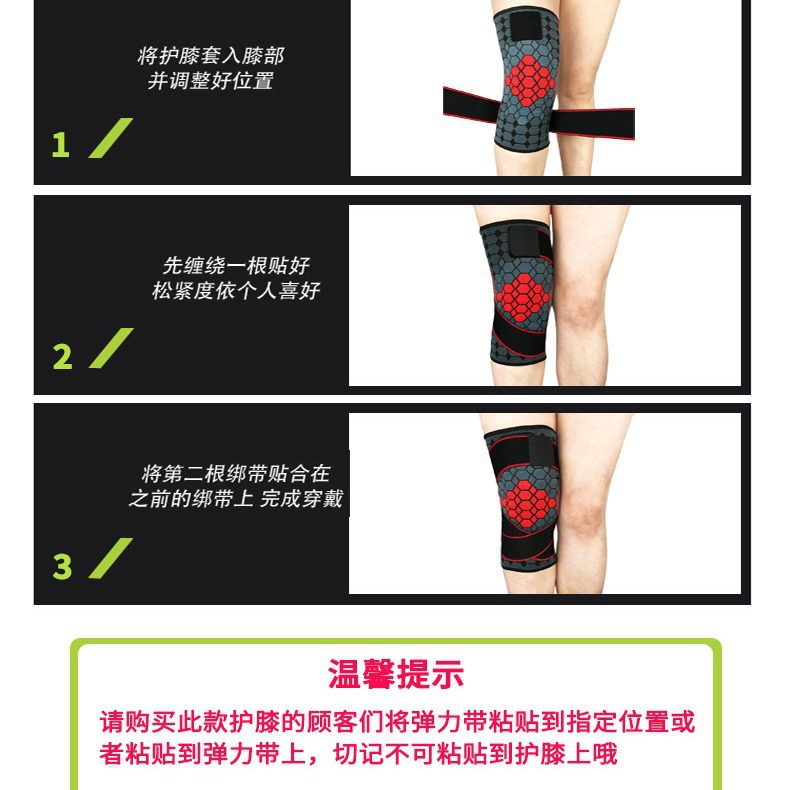 将护膝套入膝部
并调整好位置

1

先缠绕一根贴好
松紧度依个人喜好

2

将第二根绑带贴合在
之前的绑带上 完成穿戴

3

温馨提示

请购买此款护膝的顾客们将弹力带粘贴到指定位置或者粘贴到弹力带上，切记不可粘贴到护膝上哦