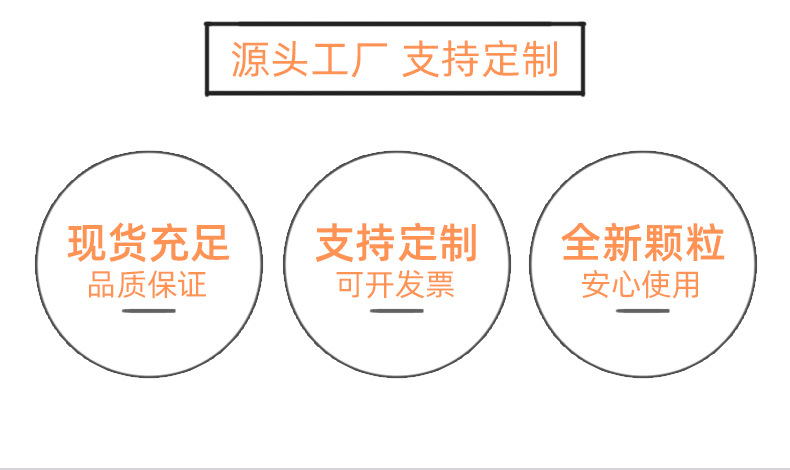 源头工厂 支持定制

现货充足
品质保证

支持定制
可开发票

全新颗粒
安心使用