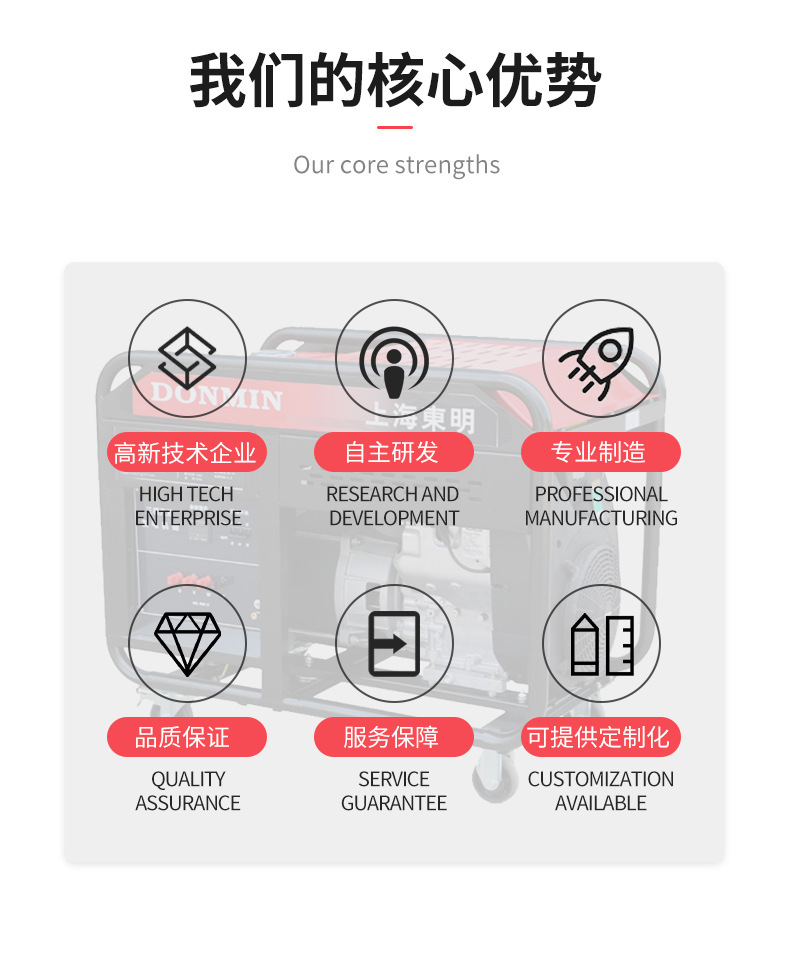 我们的核心优势

Our core strengths

DONMIN

上海東明

高新技术企业

HIGH TECH ENTERPRISE

自主研发

RESEARCH AND DEVELOPMENT

专业制造

PROFESSIONAL MANUFACTURING

品质保证

QUALITY ASSURANCE

服务保障

SERVICE GUARANTEE

可提供定制化

CUSTOMIZATION AVAILABLE