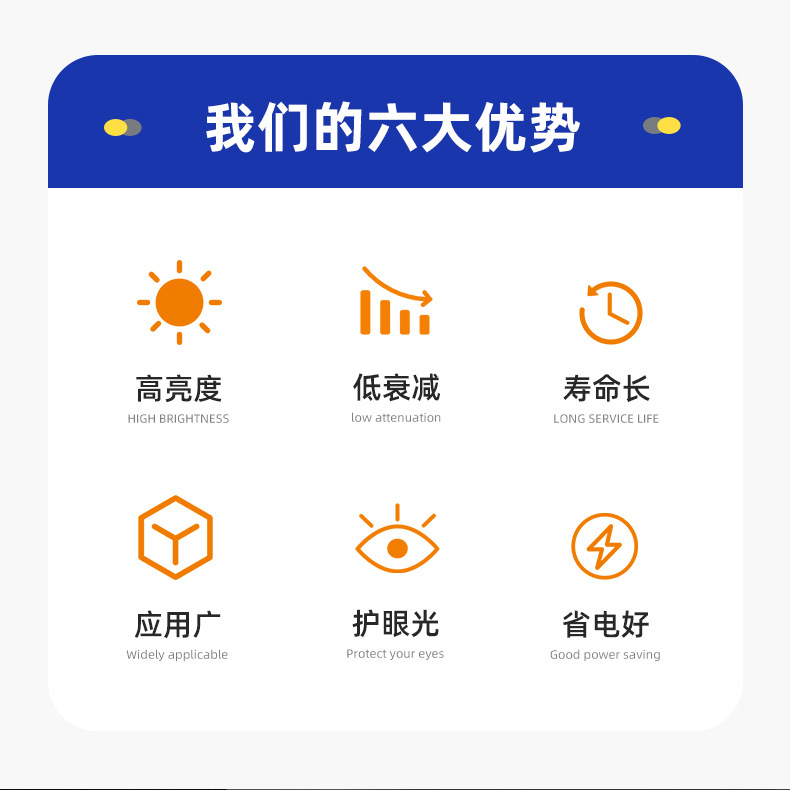 我们的六大优势

高亮度
HIGH BRIGHTNESS

低衰减
low attenuation

寿命长
LONG SERVICE LIFE

应用广
Widely applicable

护眼光
Protect your eyes

省电好
Good power saving