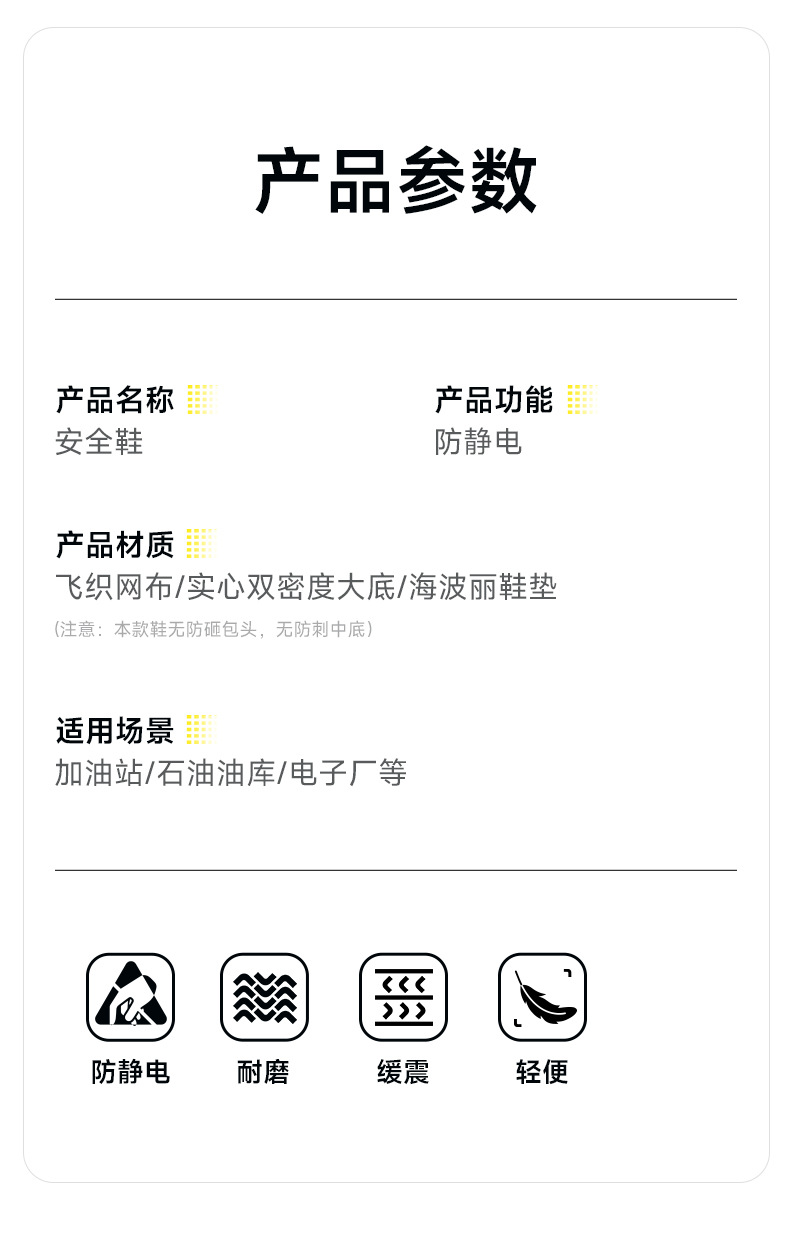 产品参数

产品名称
安全鞋

产品功能
防静电

产品材质
飞织网布/实心双密度大底/海波丽鞋垫
(注意：本款鞋无防砸包头，无防刺中底)

适用场景
加油站/石油油库/电子厂等

防静电 耐磨 缓震 轻便