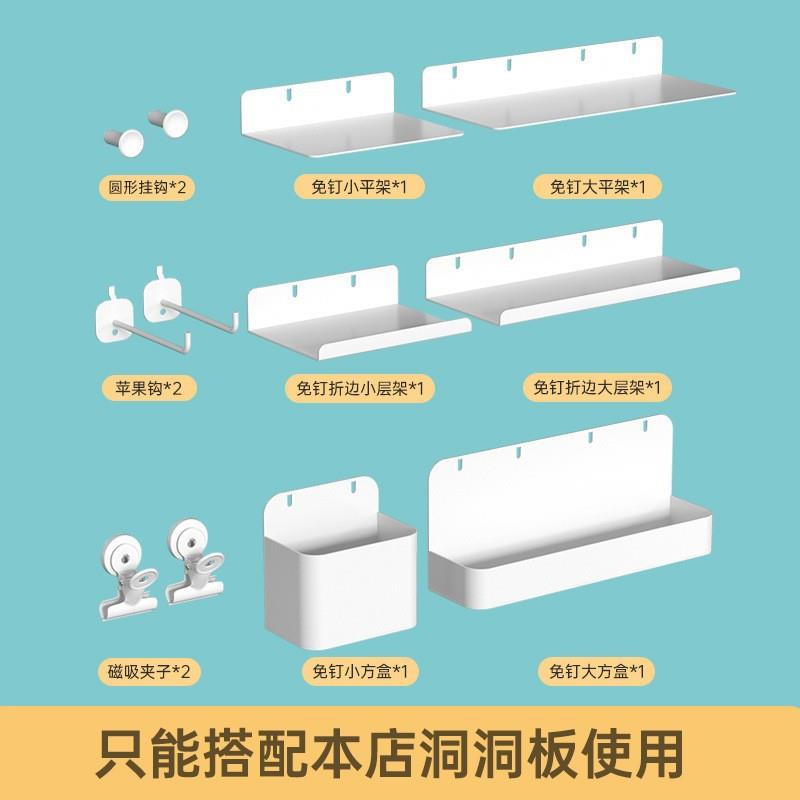 圆形挂钩*2

免钉小平架*1

免钉大平架*1

苹果钩*2

免钉折边小层架*1

免钉折边大层架*1

磁吸夹子*2

免钉小方盒*1

免钉大方盒*1

只能搭配本店洞洞板使用