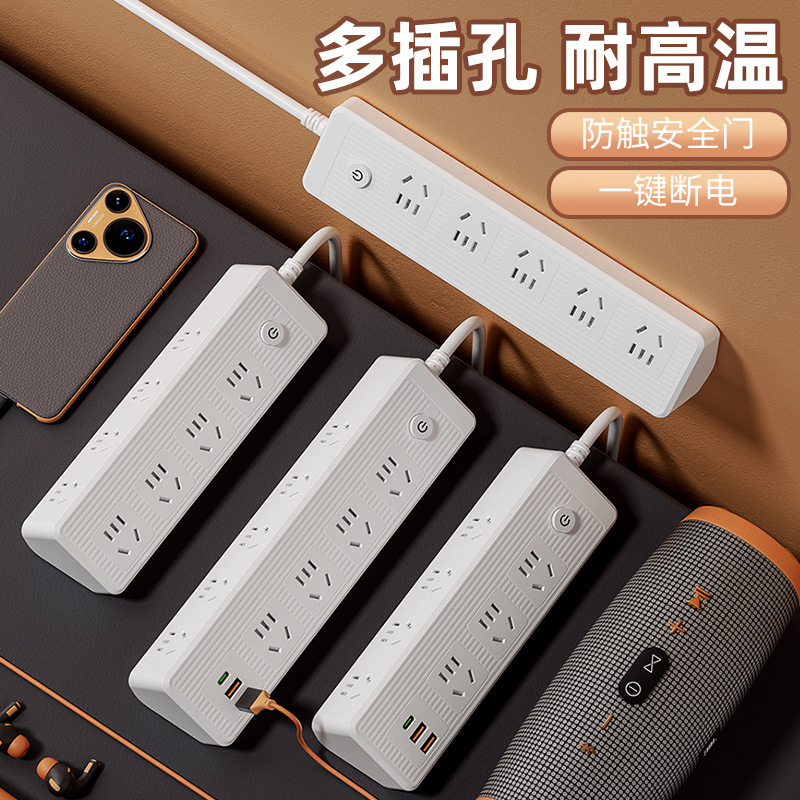 多插孔 耐高温

防触安全门

一键断电