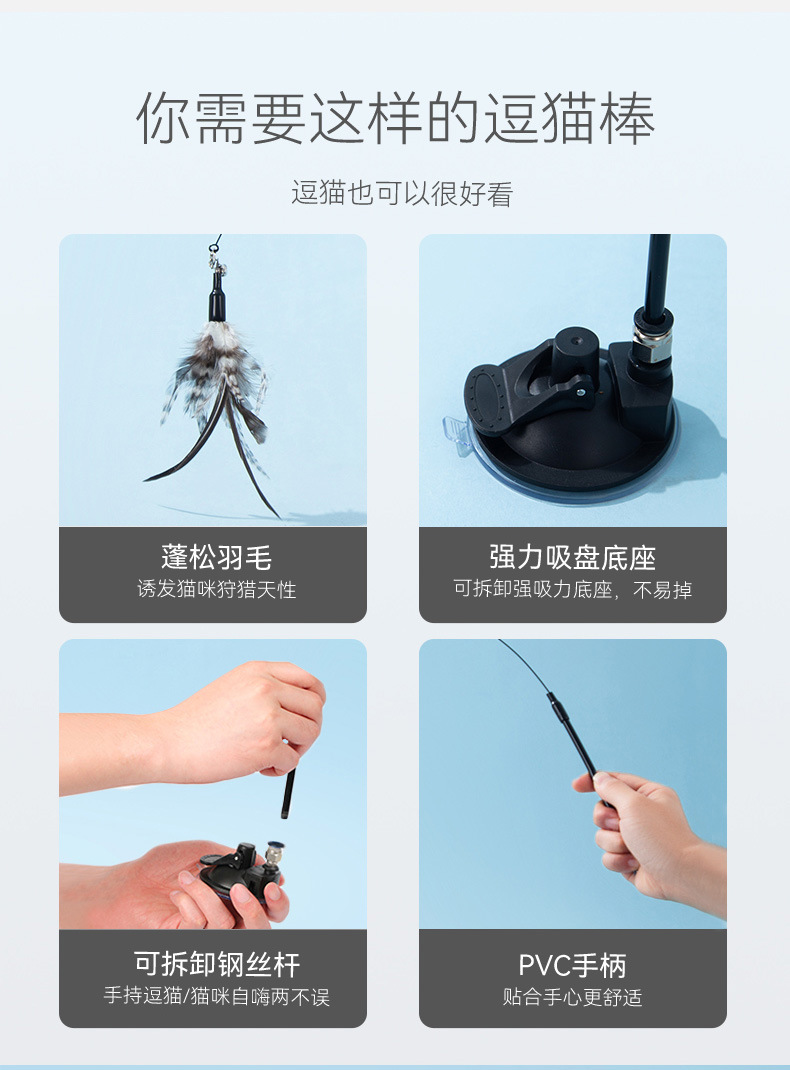 你需要这样的逗猫棒

逗猫也可以很好看

蓬松羽毛
诱发猫咪狩猎天性

强力吸盘底座
可拆卸强吸力底座，不易掉

可拆卸钢丝杆
手持逗猫/猫咪自嗨两不误

PVC手柄
贴合手心更舒适