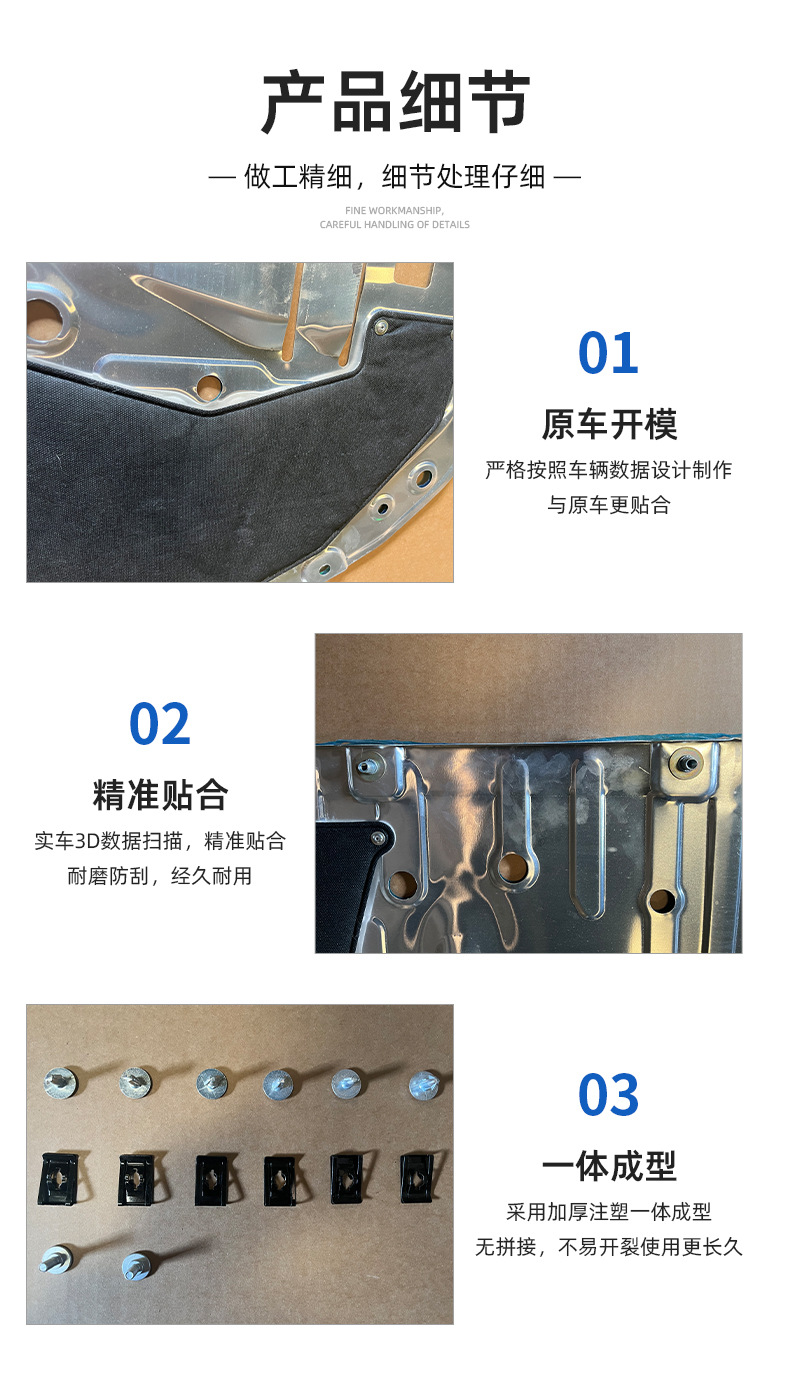 产品细节

— 做工精细，细节处理仔细 —

FINE WORKMANSHIP,
CAREFUL HANDLING OF DETAILS

01

原车开模

严格按照车辆数据设计制作
与原车更贴合

02

精准贴合

实车3D数据扫描，精准贴合
耐磨防刮，经久耐用

03

一体成型

采用加厚注塑一体成型
无拼接，不易开裂使用更长久