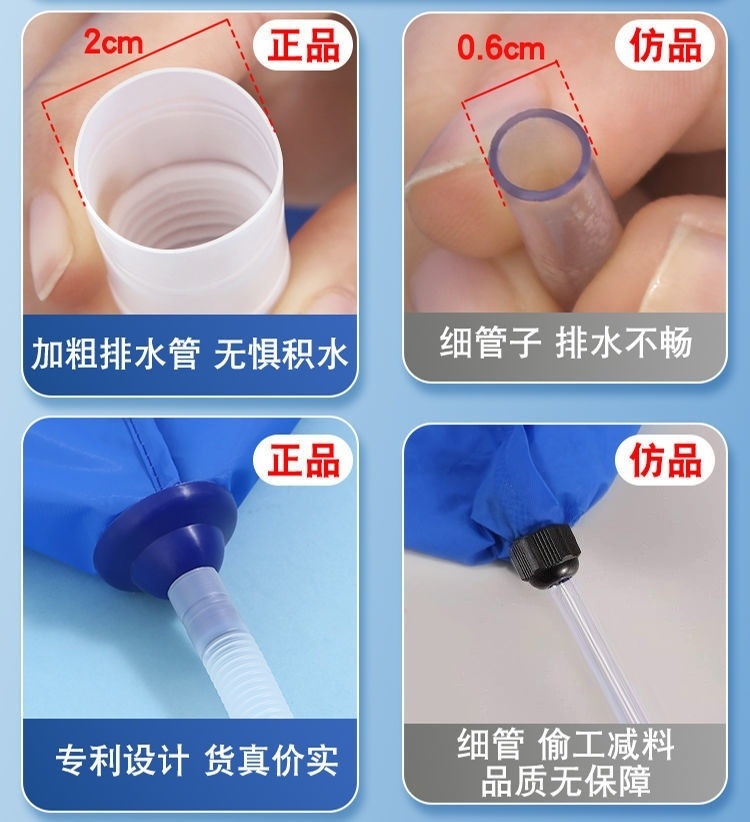 2cm
正品
加粗排水管 无惧积水

0.6cm
仿品
细管子 排水不畅

正品
专利设计 货真价实

仿品
细管 偷工减料
品质无保障