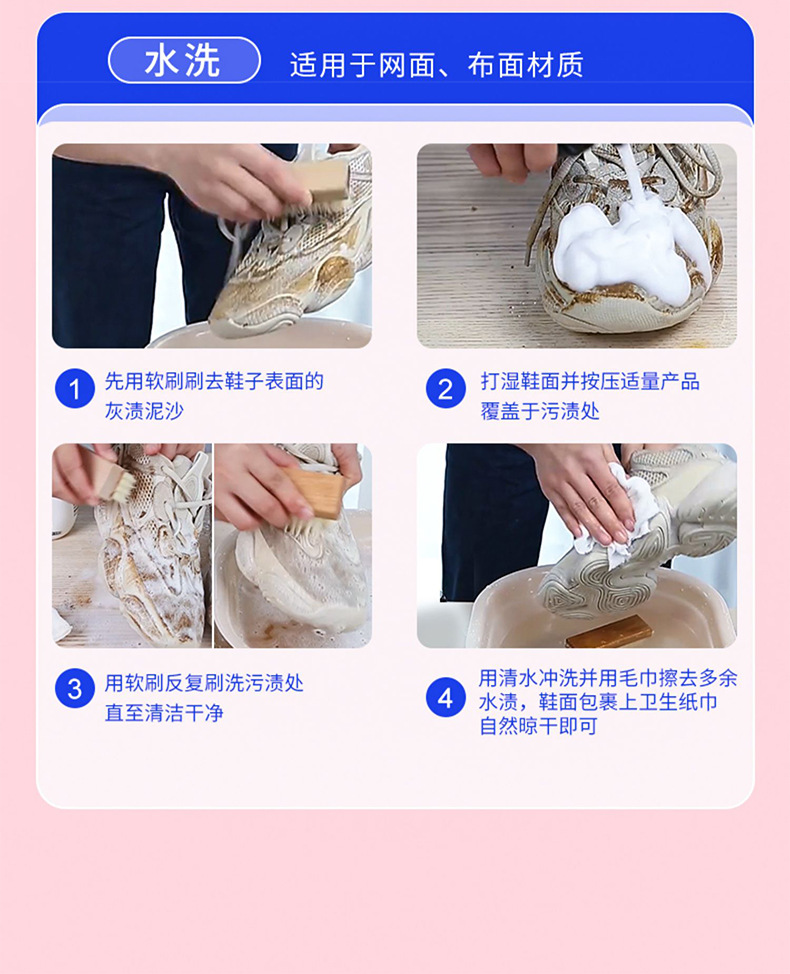 水洗 适用于网面、布面材质

1 先用软刷刷去鞋子表面的灰渍泥沙

2 打湿鞋面并按压适量产品覆盖于污渍处

3 用软刷反复刷洗污渍处直至清洁干净

4 用清水冲洗并用毛巾擦去多余水渍，鞋面包裹上卫生纸巾自然晾干即可