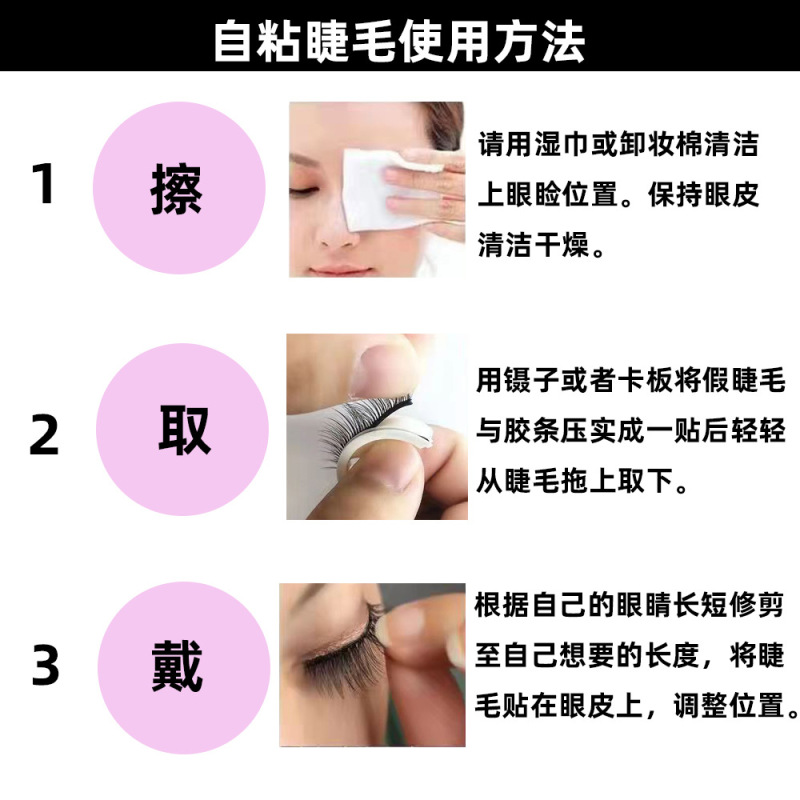 自粘睫毛使用方法

1 擦

请用湿巾或卸妆棉清洁上眼睑位置。保持眼皮清洁干燥。

2 取

用镊子或者卡板将假睫毛与胶条压实成一贴后轻轻从睫毛拖上取下。

3 戴

根据自己的眼睛长短修剪至自己想要的长度，将睫毛贴在眼皮上，调整位置。