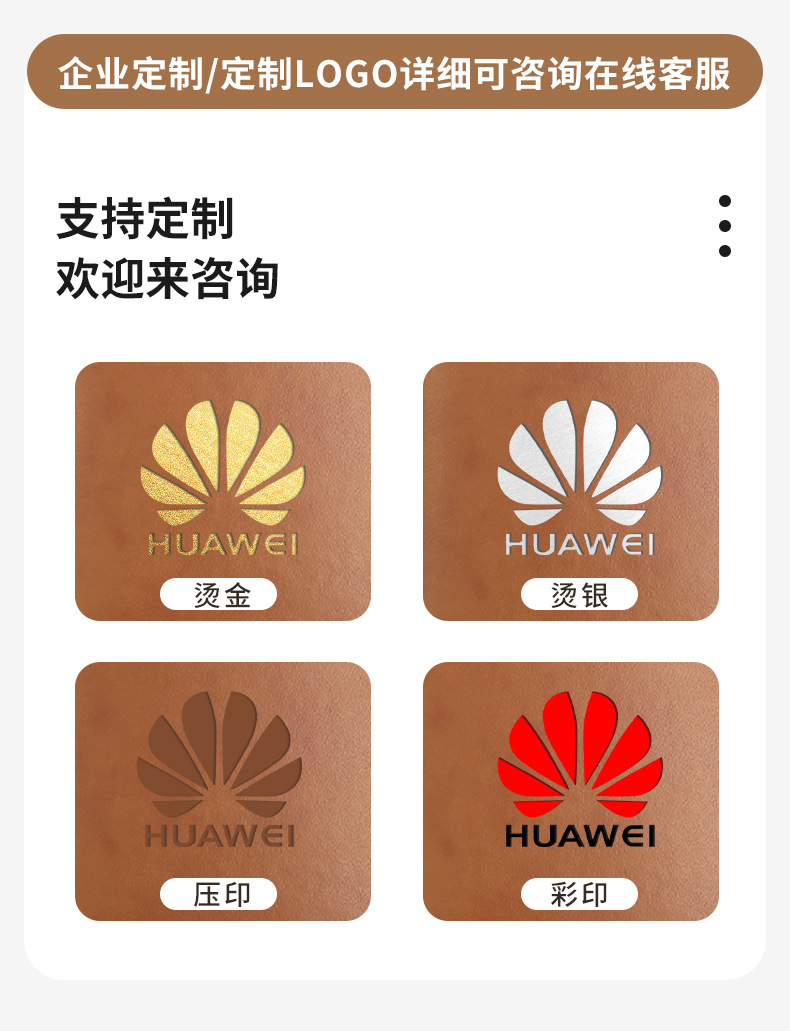 企业定制/定制LOGO详细可咨询在线客服

支持定制
欢迎来咨询

HUAWEI
烫金

HUAWEI
烫银

HUAWEI
压印

HUAWEI
彩印