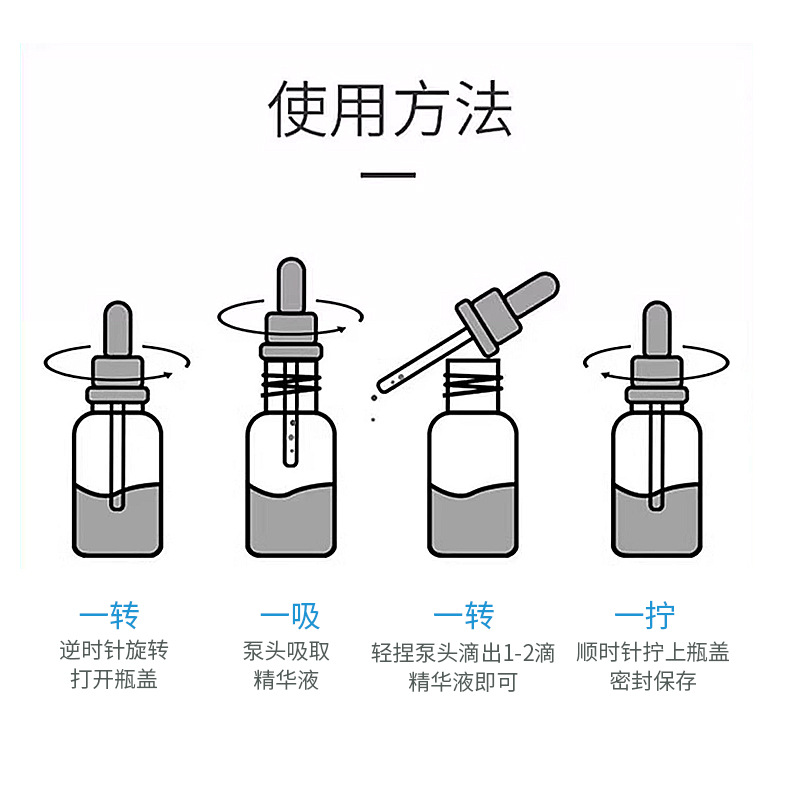 使用方法

一转
逆时针旋转
打开瓶盖

一吸
泵头吸取
精华液

一转
轻捏泵头滴出1-2滴
精华液即可

一拧
顺时针拧上瓶盖
密封保存