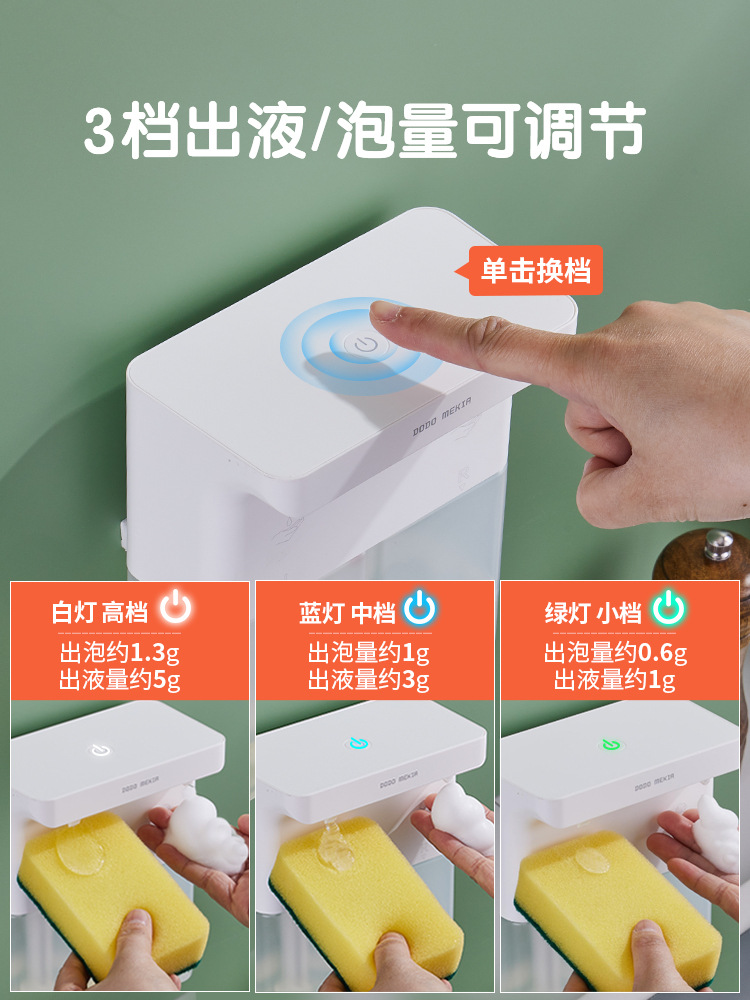 3档出液/泡量可调节

单击换档

DODO MEKIA

白灯 高档
出泡约1.3g
出液量约5g

蓝灯 中档
出泡量约1g
出液量约3g

绿灯 小档
出泡量约0.6g
出液量约1g

DODO MEKIA

DODO MEKIA

DODO MEKIA