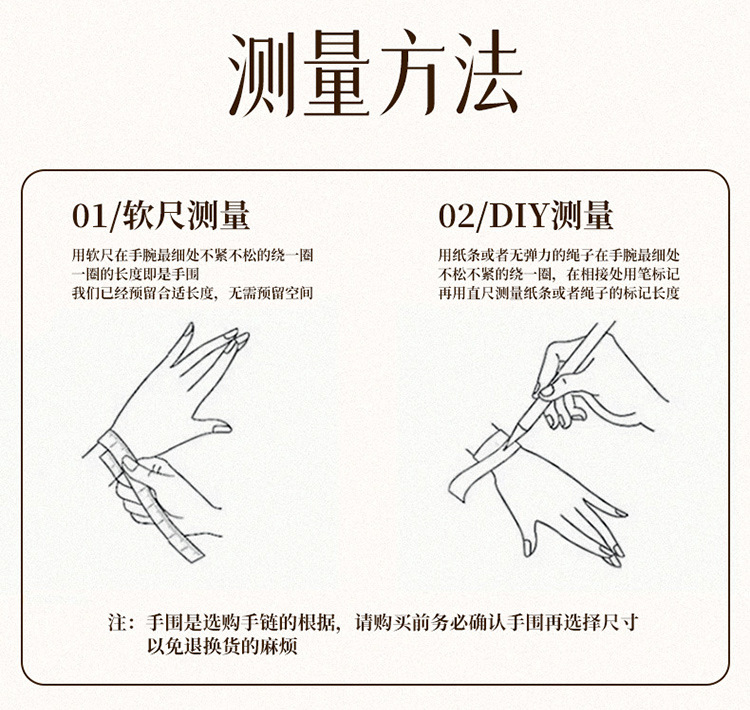 测量方法

01/软尺测量

用软尺在手腕最细处不紧不松的绕一圈
一圈的长度即是手围
我们已经预留合适长度，无需预留空间

02/DIY测量

用纸条或者无弹力的绳子在手腕最细处
不松不紧的绕一圈，在相接处用笔标记
再用直尺测量纸条或者绳子的标记长度

注：手围是选购手链的根据，请购买前务必确认手围再选择尺寸
以免退换货的麻烦