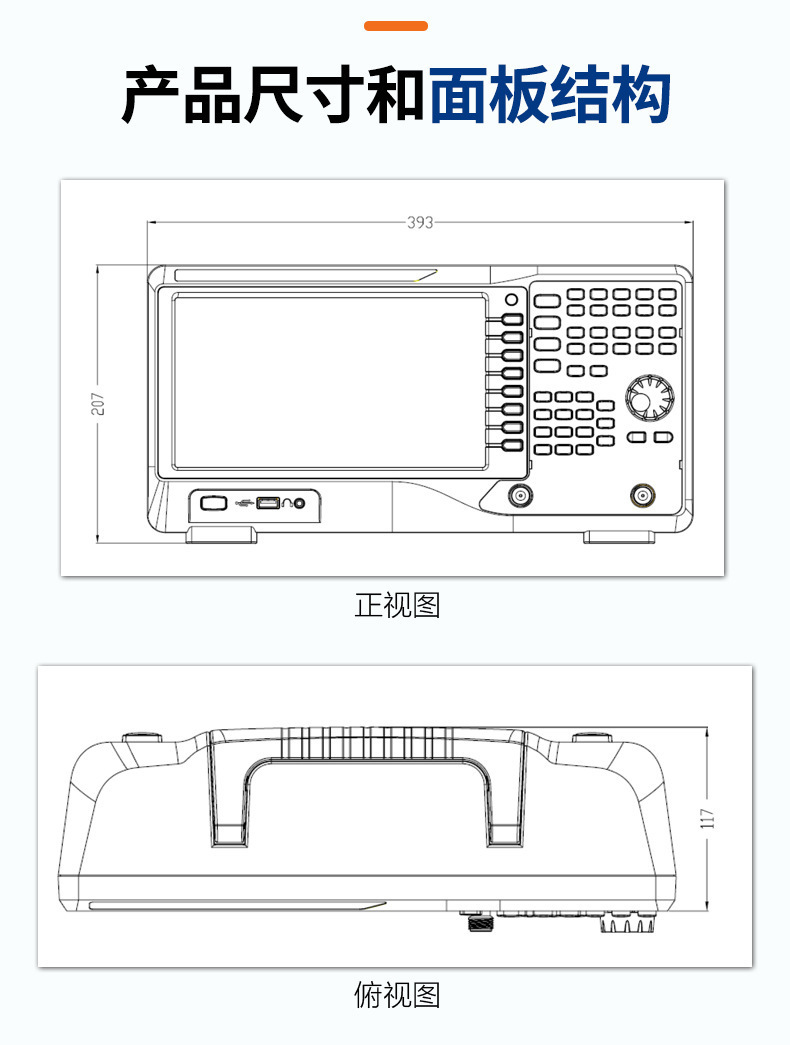 产品尺寸和面板结构

393

207

正视图

117

俯视图