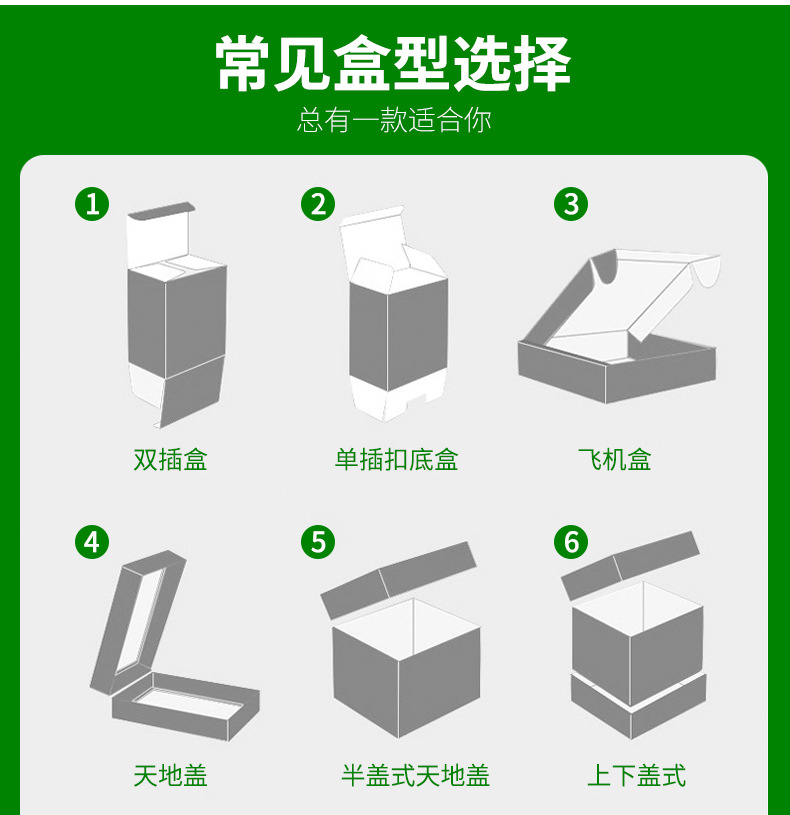 常见盒型选择
总有一款适合你

1
双插盒

2
单插扣底盒

3
飞机盒

4
天地盖

5
半盖式天地盖

6
上下盖式